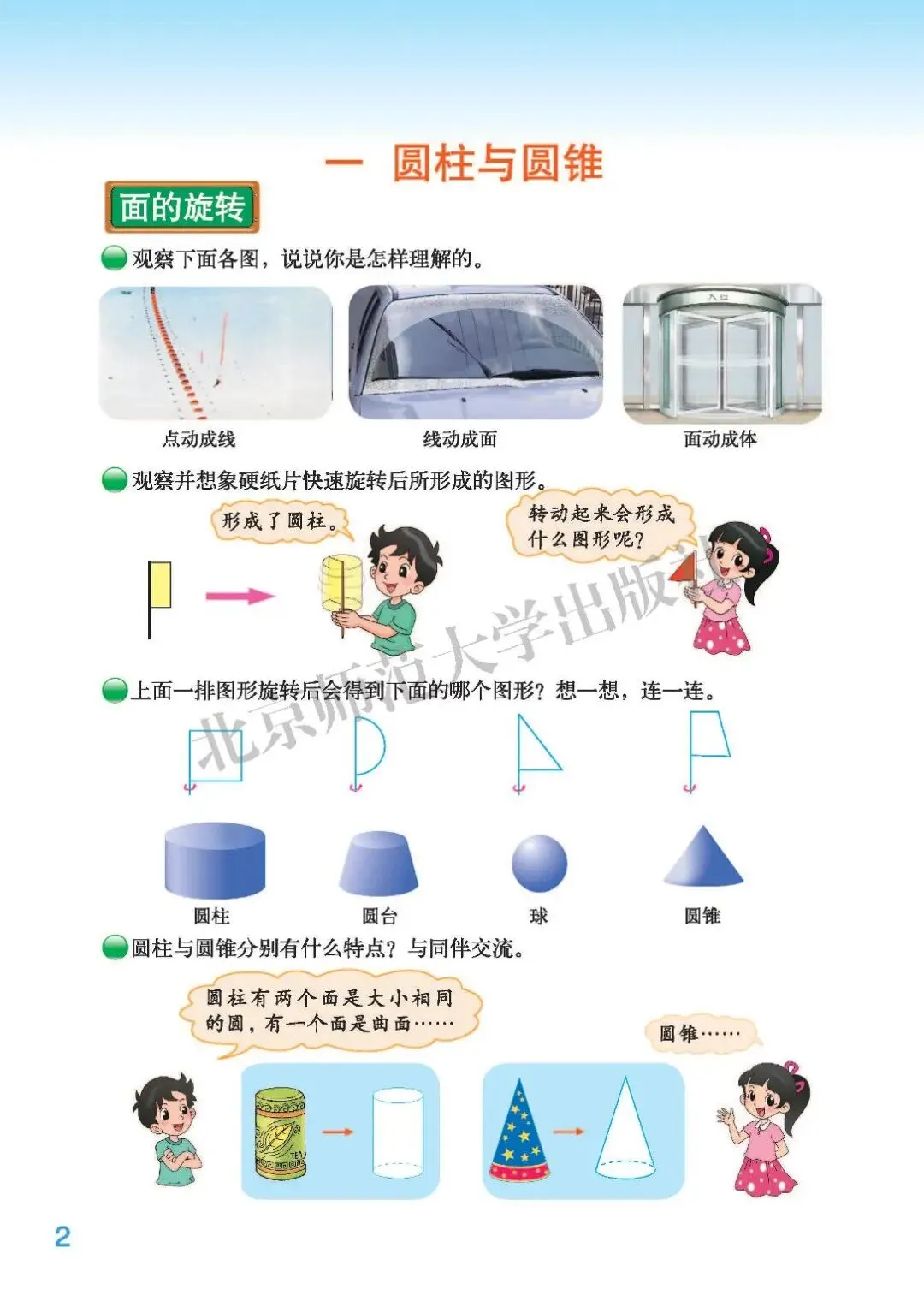 一 圆柱与圆锥

面的旋转

观察下面各图，说说你是怎样理解的。

入口

点动成线

线动成面

面动成体

观察并想象硬纸片快速旋转后所形成的图形。

形成了圆柱。

转动起来会形成什么图形呢？

北京师范大学出版社

上面一排图形旋转后会得到下面的哪个图形？想一想，连一连。

圆柱

圆台

球

圆锥

圆柱与圆锥分别有什么特点？与同伴交流。

圆柱有两个面是大小相同的圆，有一个面是曲面……

圆锥……

TEA

2