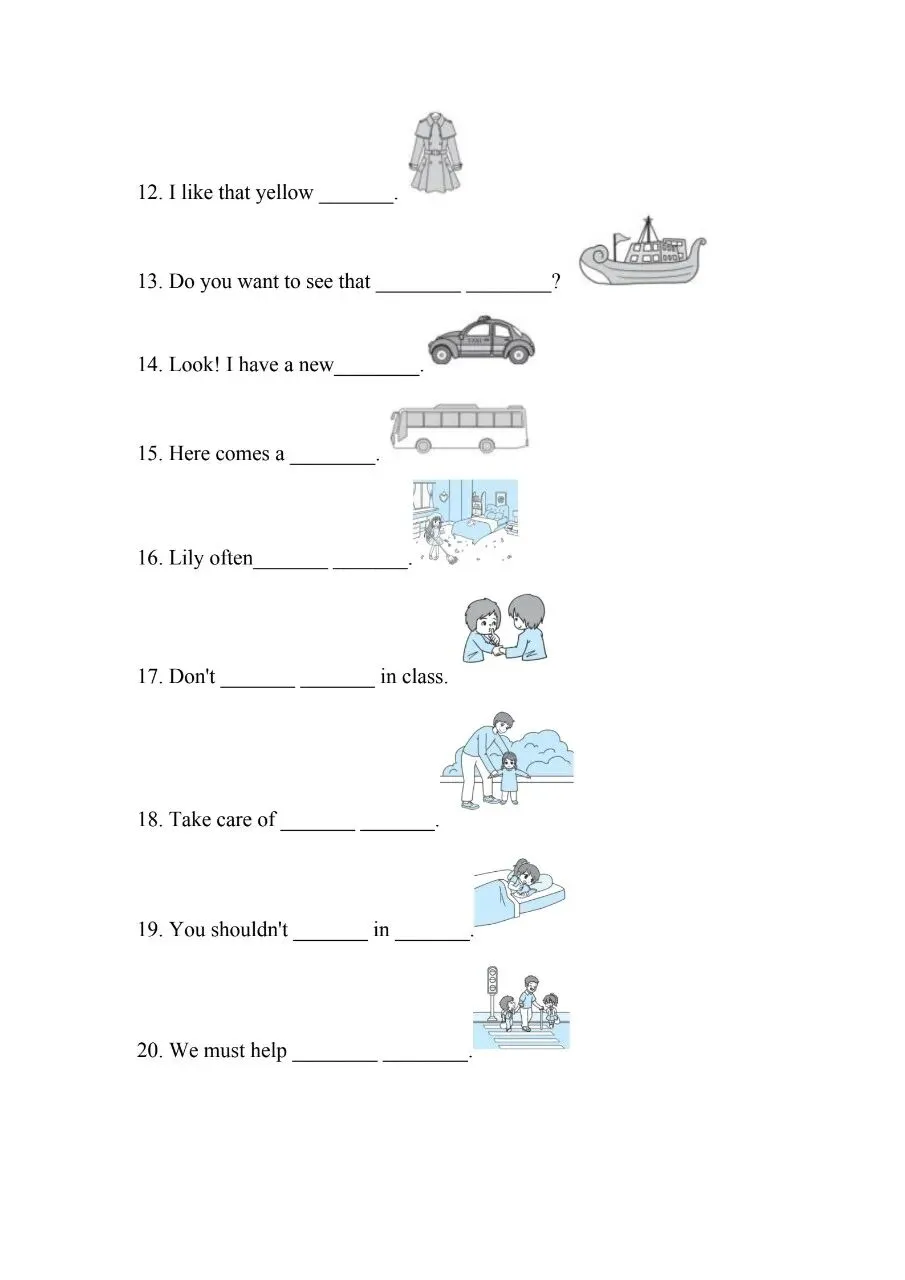 12. I like that yellow _______.

13. Do you want to see that ________ ________?

14. Look! I have a new________.

15. Here comes a ________.

16. Lily often_______ _______.

17. Don't _______ _______ in class.

18. Take care of _______ _______.

19. You shouldn't _______ in _______.

20. We must help ________ ________.