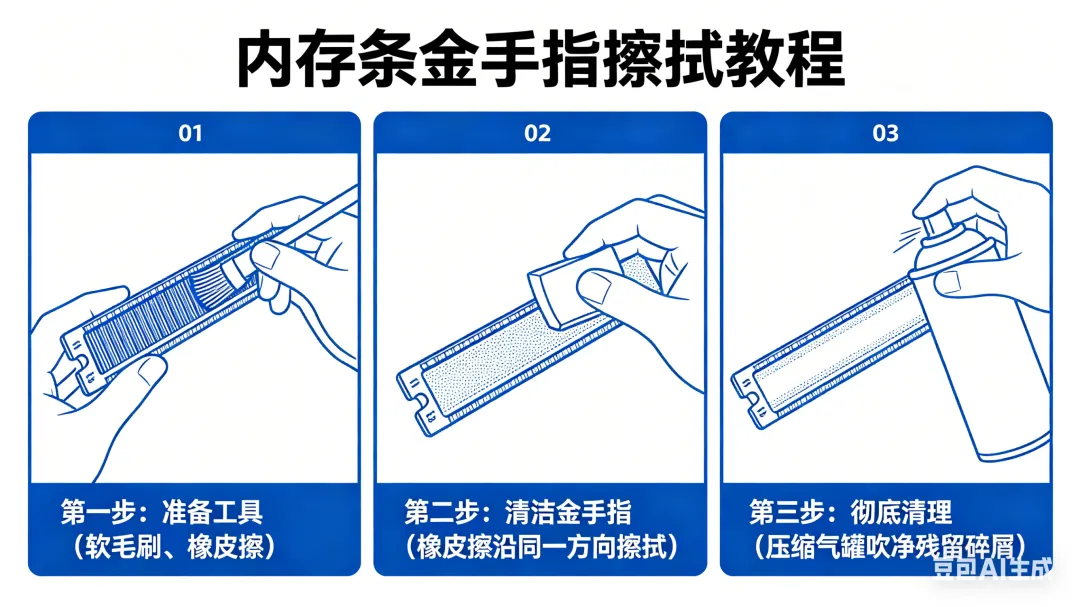 内存条金手指擦拭教程

01

第一步：准备工具
（软毛刷、橡皮擦）

02

第二步：清洁金手指
（橡皮擦沿同一方向擦拭）

03

第三步：彻底清理
（压缩气罐吹净残留碎屑）

豆包AI生成