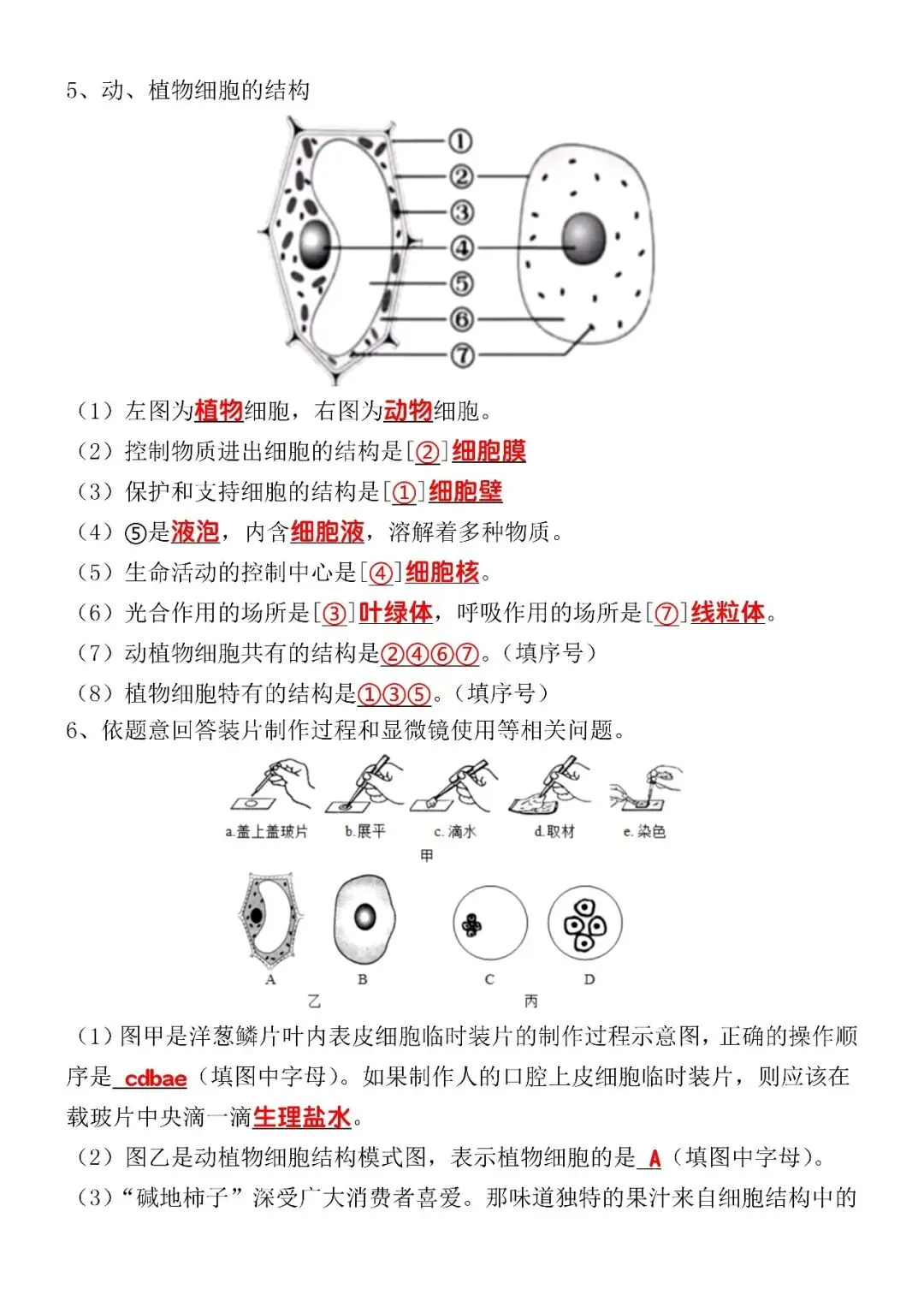 5、动、植物细胞的结构

①
②
③
④
⑤
⑥
⑦

（1）左图为植物细胞，右图为动物细胞。
（2）控制物质进出细胞的结构是[②]细胞膜
（3）保护和支持细胞的结构是[①]细胞壁
（4）⑤是液泡，内含细胞液，溶解着多种物质。
（5）生命活动的控制中心是[④]细胞核。
（6）光合作用的场所是[③]叶绿体，呼吸作用的场所是[⑦]线粒体。
（7）动植物细胞共有的结构是②④⑥⑦。（填序号）
（8）植物细胞特有的结构是①③⑤。（填序号）
6、依题意回答装片制作过程和显微镜使用等相关问题。

a.盖上盖玻片 b.展平 c.滴水 d.取材 e.染色
甲

A B C D
乙 丙

（1）图甲是洋葱鳞片叶内表皮细胞临时装片的制作过程示意图，正确的操作顺序是 cdbae（填图中字母）。如果制作人的口腔上皮细胞临时装片，则应该在载玻片中央滴一滴生理盐水。
（2）图乙是动植物细胞结构模式图，表示植物细胞的是 A（填图中字母）。
（3）“碱地柿子”深受广大消费者喜爱。那味道独特的果汁来自细胞结构中的