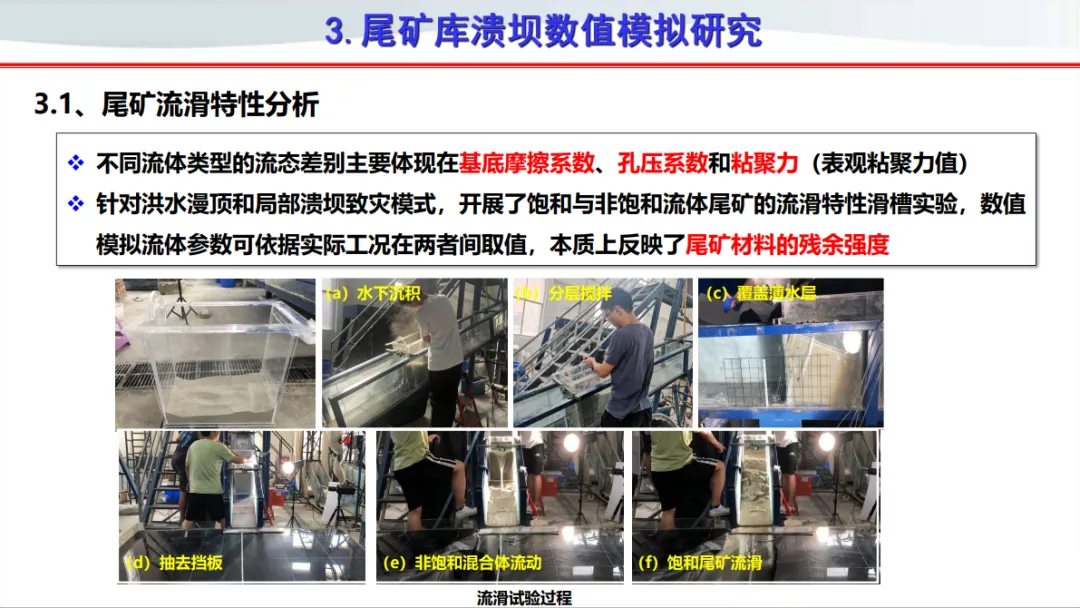 3. 尾矿库溃坝数值模拟研究

3.1、尾矿流滑特性分析

❖ 不同流体类型的流态差别主要体现在基底摩擦系数、孔压系数和粘聚力（表观粘聚力值）

❖ 针对洪水漫顶和局部溃坝致灾模式，开展了饱和与非饱和流体尾矿的流滑特性滑槽实验，数值模拟流体参数可依据实际工况在两者间取值，本质上反映了尾矿材料的残余强度

（a）水下沉积

（b）分层搅拌

（c）覆盖薄水层

（d）抽去挡板

（e）非饱和混合体流动

（f）饱和尾矿流滑

流滑试验过程