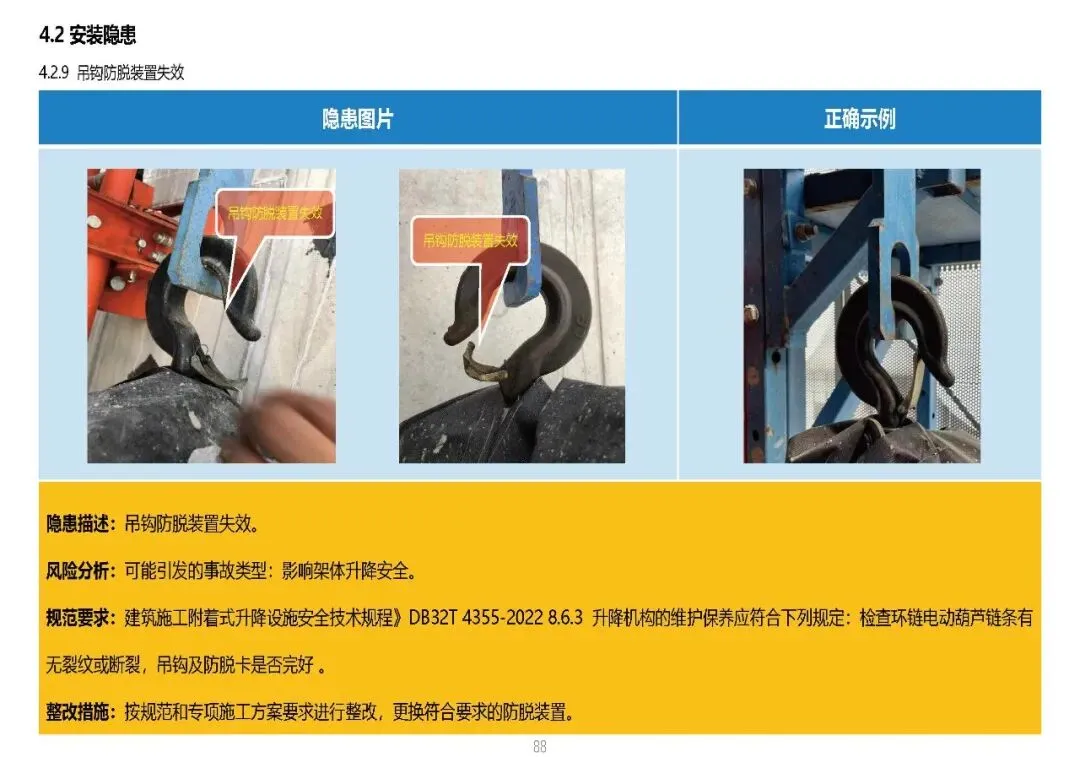 4.2 安装隐患

4.2.9 吊钩防脱装置失效

| 隐患图片 | 正确示例 |
|---|---|
| 吊钩防脱装置失效 吊钩防脱装置失效 | |

隐患描述：吊钩防脱装置失效。

风险分析：可能引发的事故类型：影响架体升降安全。

规范要求：建筑施工附着式升降设施安全技术规程》DB32T 4355-2022 8.6.3 升降机构的维护保养应符合下列规定：检查环链电动葫芦链条有无裂纹或断裂，吊钩及防脱卡是否完好 。

整改措施：按规范和专项施工方案要求进行整改，更换符合要求的防脱装置。

88