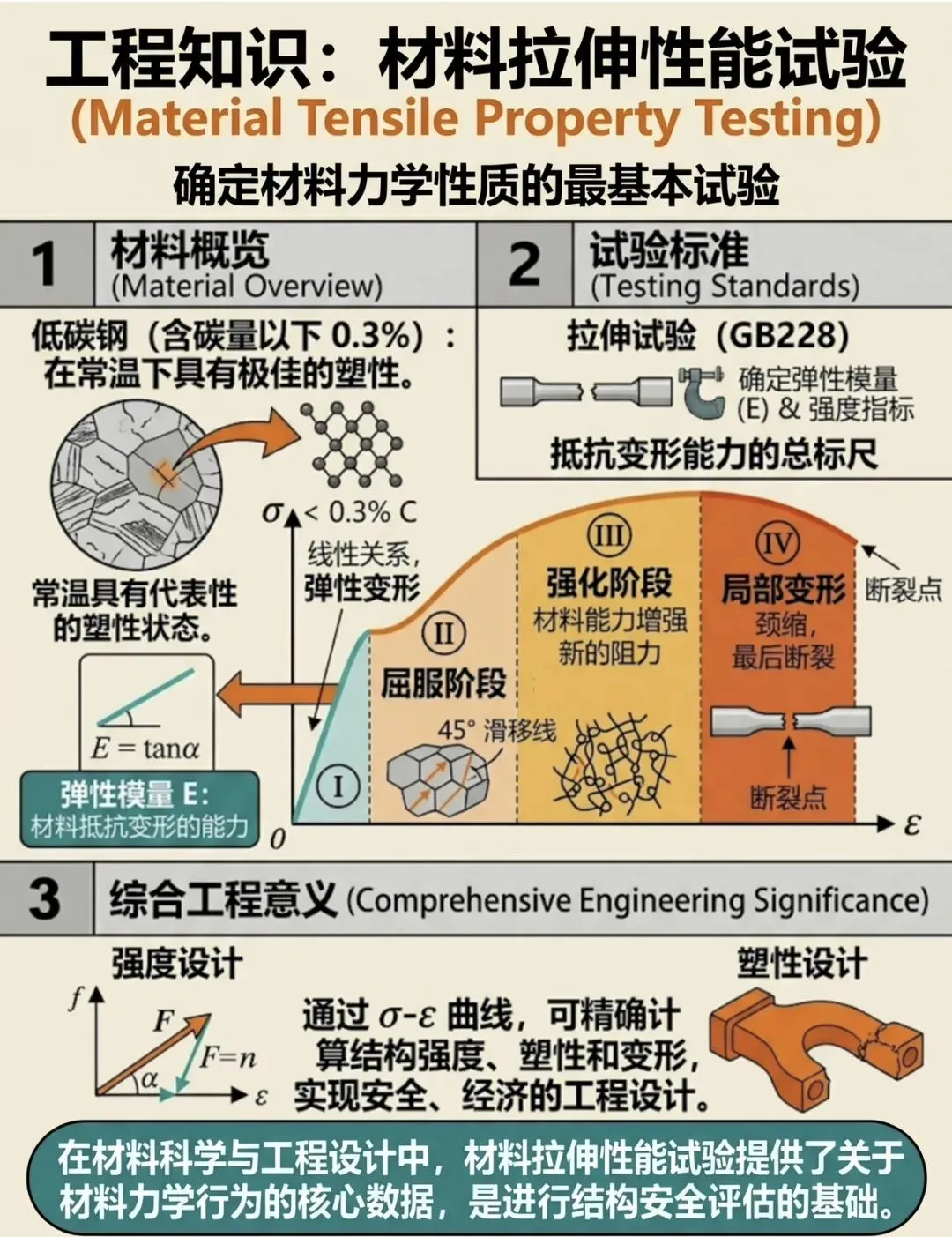 工程知识：材料拉伸性能试验
(Material Tensile Property Testing)
确定材料力学性质的最基本试验

1 材料概览
(Material Overview)

低碳钢（含碳量以下 0.3%）：在常温下具有极佳的塑性。

常温具有代表性的塑性状态。

$E = \tan\alpha$

弹性模量 E：
材料抵抗变形的能力

2 试验标准
(Testing Standards)

拉伸试验（GB228）

确定弹性模量 (E) & 强度指标

抵抗变形能力的总标尺

$\sigma$ < 0.3% C

线性关系，
弹性变形

I

II
屈服阶段

45° 滑移线

III
强化阶段
材料能力增强
新的阻力

IV
局部变形
颈缩，
最后断裂

断裂点

断裂点

0

$\varepsilon$

3 综合工程意义 (Comprehensive Engineering Significance)

强度设计

$f$

$F$

$F=n$

$\alpha$

$\varepsilon$

通过 $\sigma$-$\varepsilon$ 曲线，可精确计算结构强度、塑性和变形，实现安全、经济的工程设计。

塑性设计

在材料科学与工程设计中，材料拉伸性能试验提供了关于材料力学行为的核心数据，是进行结构安全评估的基础。