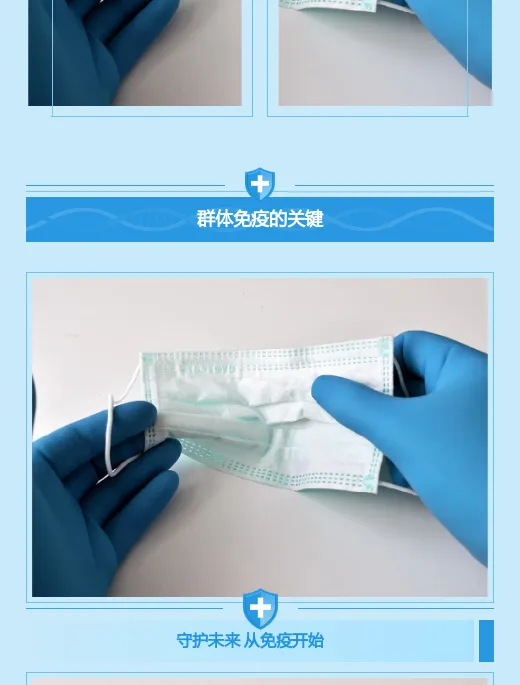 群体免疫的关键

守护未来 从免疫开始