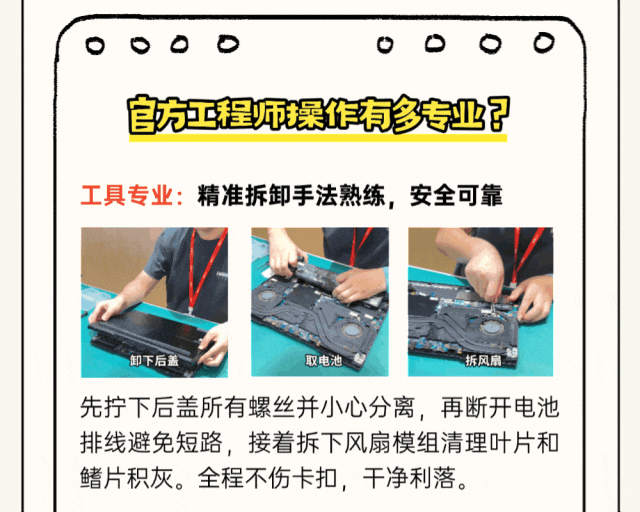 官方工程师操作有多专业？

工具专业：精准拆卸手法熟练，安全可靠

卸下后盖

取电池

拆风扇

先拧下后盖所有螺丝并小心分离，再断开电池排线避免短路，接着拆下风扇模组清理叶片和鳍片积灰。全程不伤卡扣，干净利落。