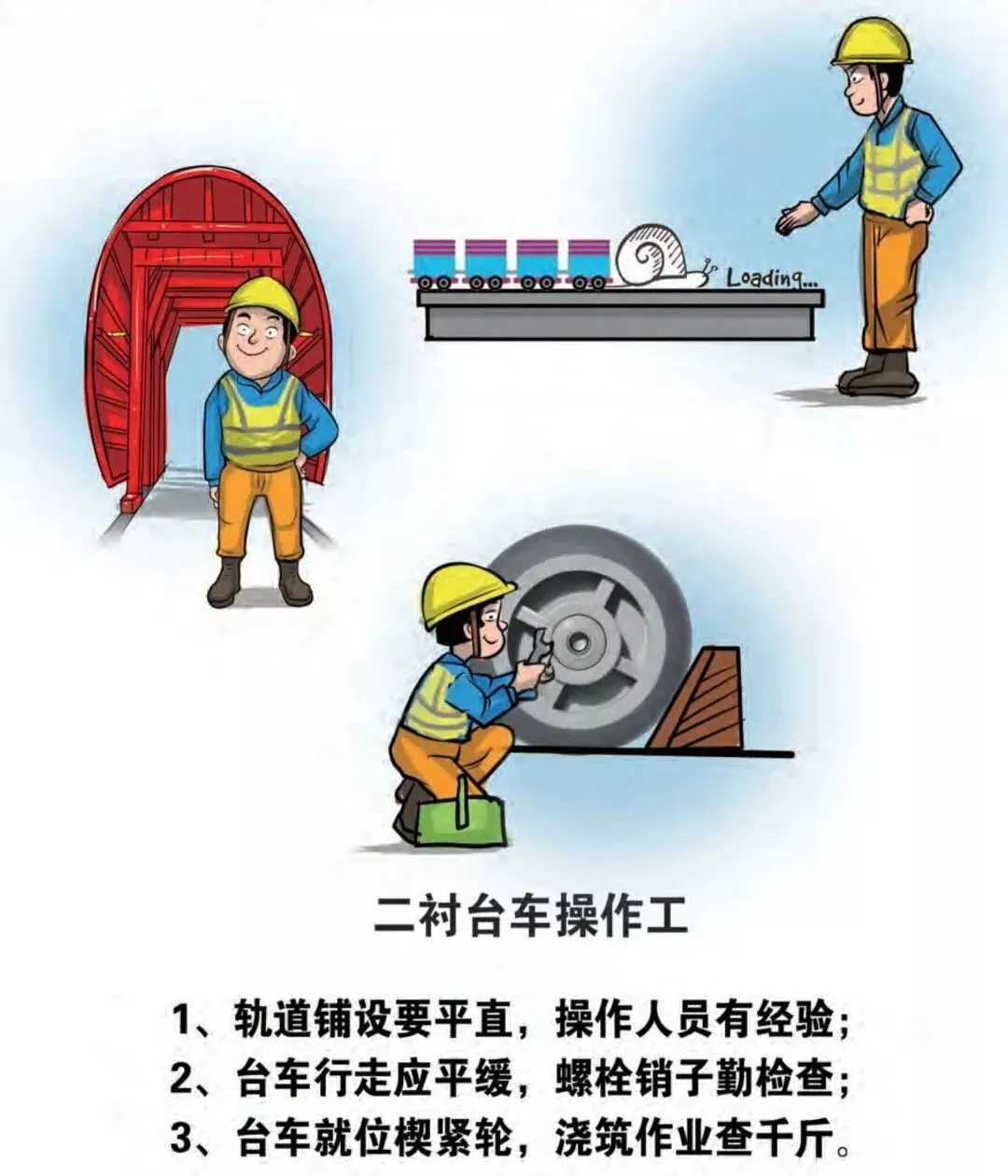 Loading...

二衬台车操作工

1、轨道铺设要平直，操作人员有经验；
2、台车行走应平缓，螺栓销子勤检查；
3、台车就位楔紧轮，浇筑作业查千斤。