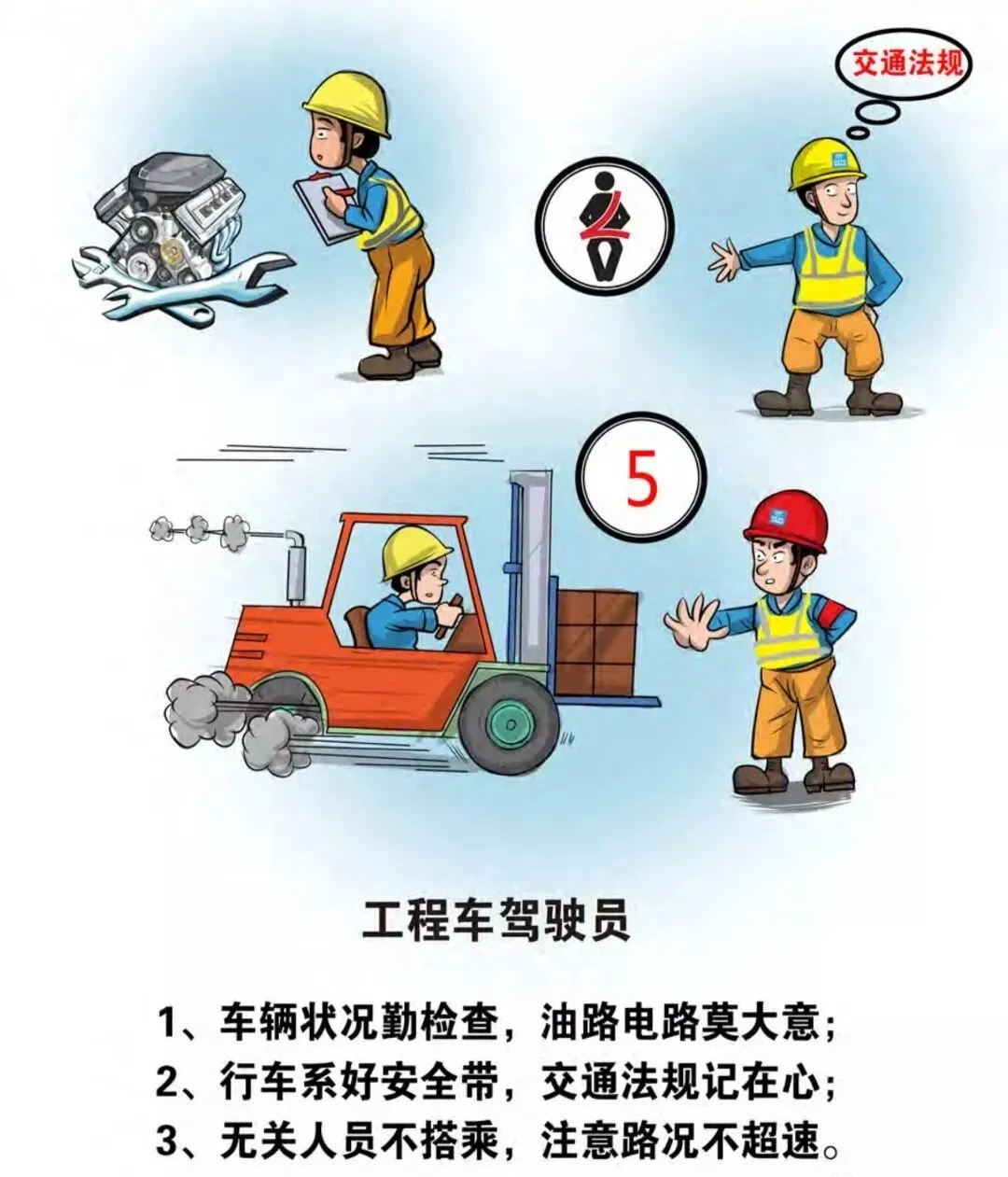 交通法规

5

工程车驾驶员

1、车辆状况勤检查，油路电路莫大意；
2、行车系好安全带，交通法规记在心；
3、无关人员不搭乘，注意路况不超速。