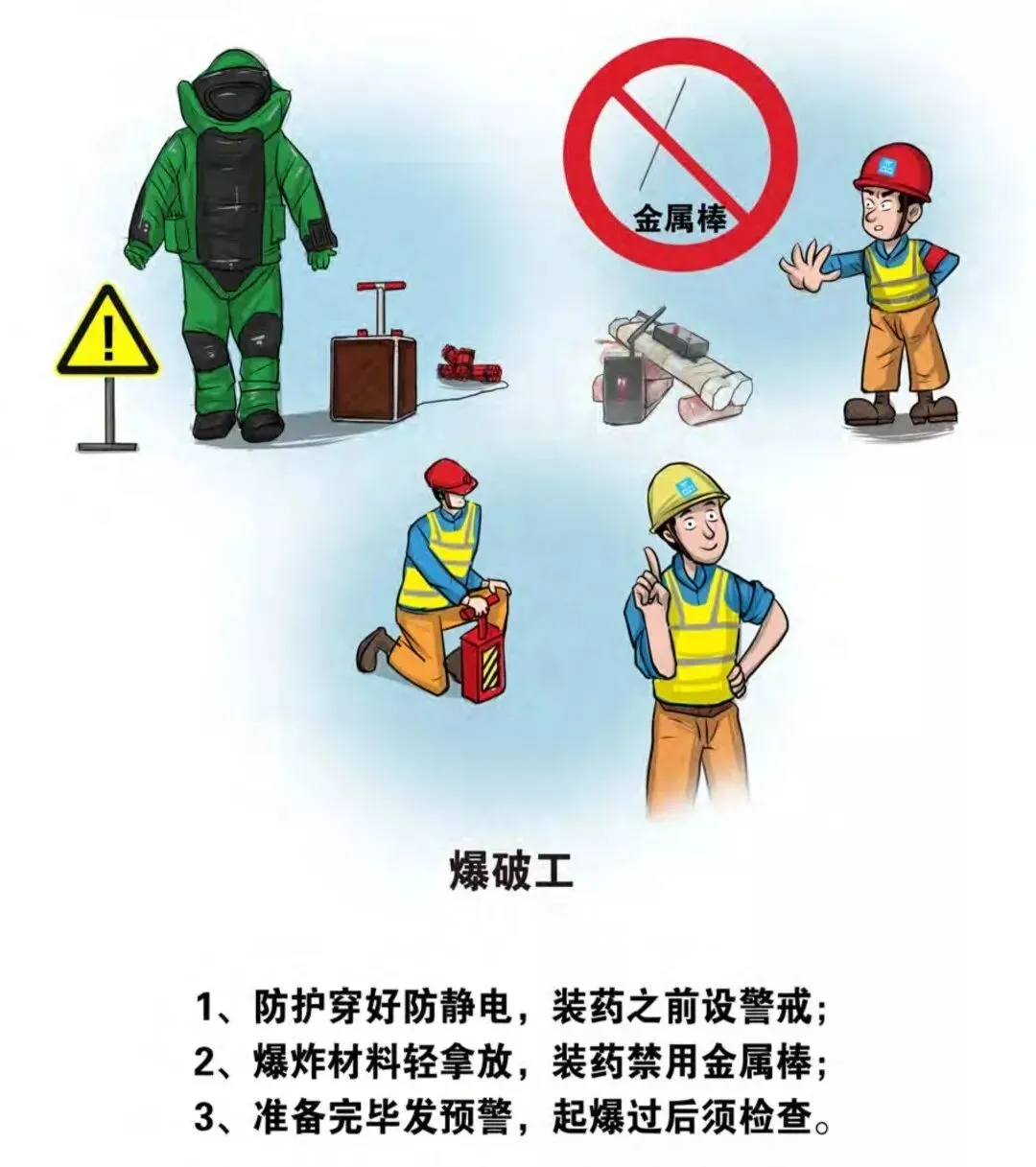 金属棒

爆破工

1、防护穿好防静电，装药之前设警戒；
2、爆炸材料轻拿放，装药禁用金属棒；
3、准备完毕发预警，起爆过后须检查。