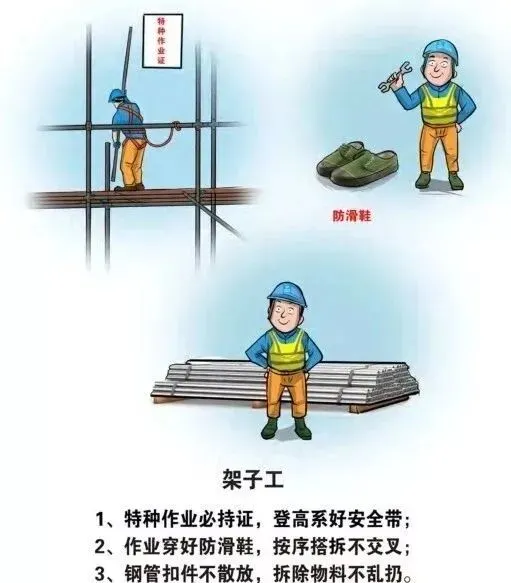 特种作业证

防滑鞋

架子工

1、特种作业必持证，登高系好安全带；
2、作业穿好防滑鞋，按序搭拆不交叉；
3、钢管扣件不散放，拆除物料不乱扔。