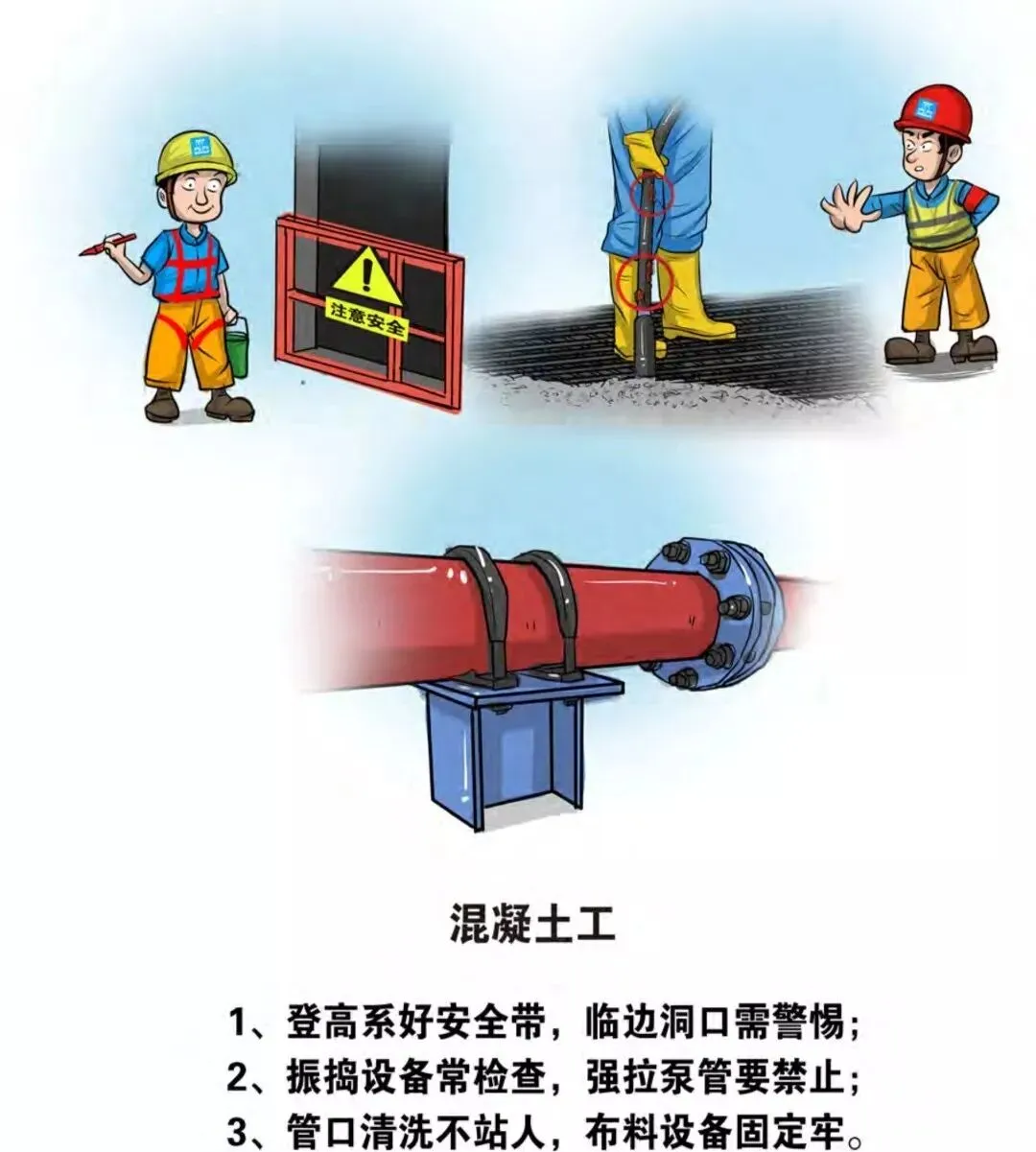 注意安全

混凝土工

1、登高系好安全带，临边洞口需警惕；
2、振捣设备常检查，强拉泵管要禁止；
3、管口清洗不站人，布料设备固定牢。