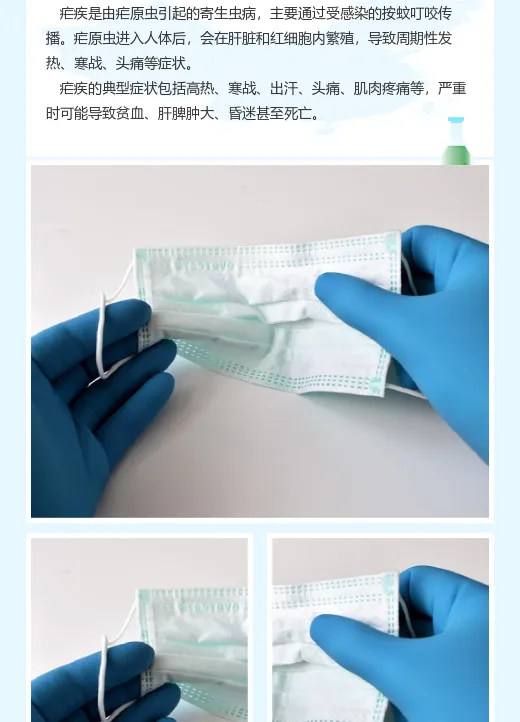 疟疾是由疟原虫引起的寄生虫病，主要通过受感染的按蚊叮咬传播。疟原虫进入人体后，会在肝脏和红细胞内繁殖，导致周期性发热、寒战、头痛等症状。

疟疾的典型症状包括高热、寒战、出汗、头痛、肌肉疼痛等，严重时可能导致贫血、肝脾肿大、昏迷甚至死亡。