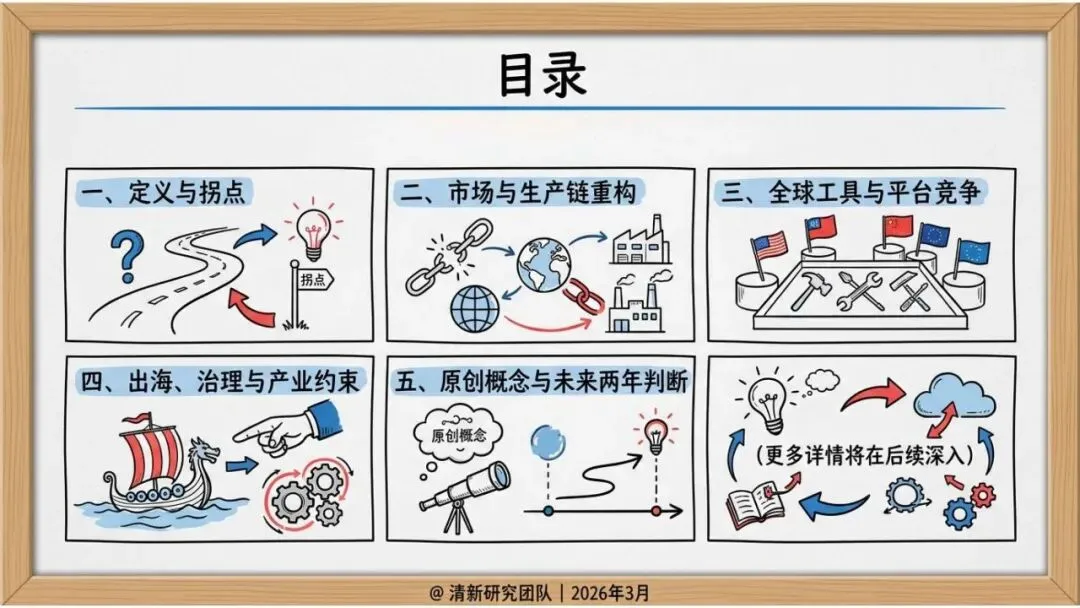 目录

一、定义与拐点

拐点

二、市场与生产链重构

三、全球工具与平台竞争

四、出海、治理与产业约束

五、原创概念与未来两年判断

原创概念

(更多详情将在后续深入)

@ 清新研究团队 | 2026年3月