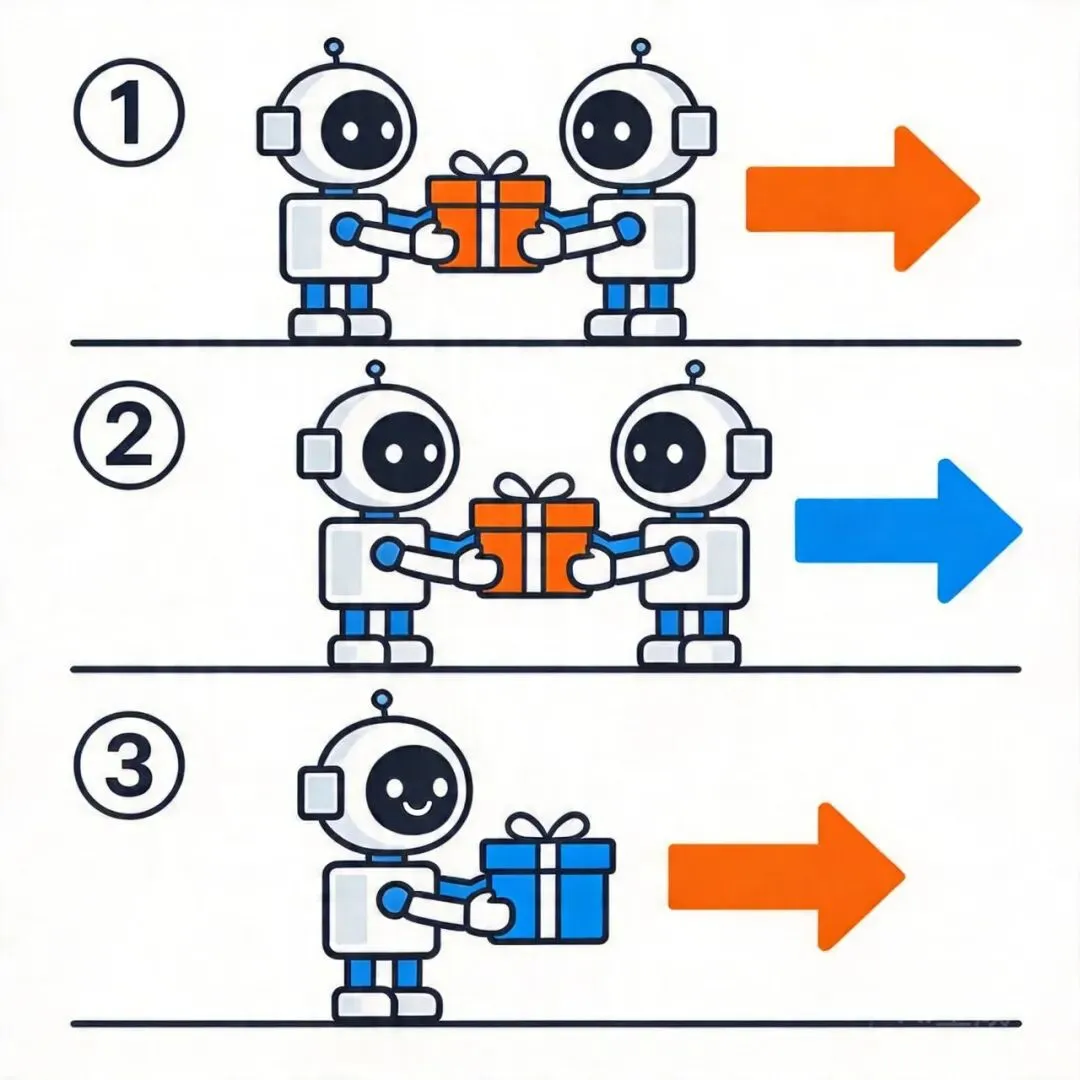 ①
②
③