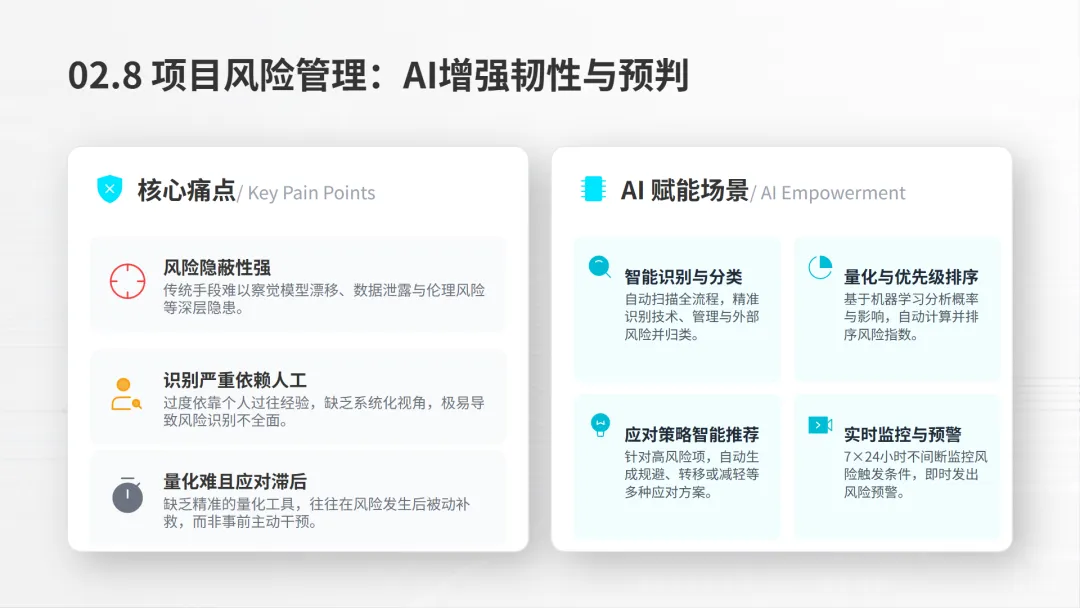 02.8 项目风险管理：AI增强韧性与预判

核心痛点/ Key Pain Points

风险隐蔽性强
传统手段难以察觉模型漂移、数据泄露与伦理风险等深层隐患。

识别严重依赖人工
过度依靠个人过往经验，缺乏系统化视角，极易导致风险识别不全面。

量化难且应对滞后
缺乏精准的量化工具，往往在风险发生后被动补救，而非事前主动干预。

AI 赋能场景/ AI Empowerment

智能识别与分类
自动扫描全流程，精准识别技术、管理与外部风险并归类。

量化与优先级排序
基于机器学习分析概率与影响，自动计算并排序风险指数。

应对策略智能推荐
针对高风险项，自动生成规避、转移或减轻等多种应对方案。

实时监控与预警
7×24小时不间断监控风险触发条件，即时发出风险预警。