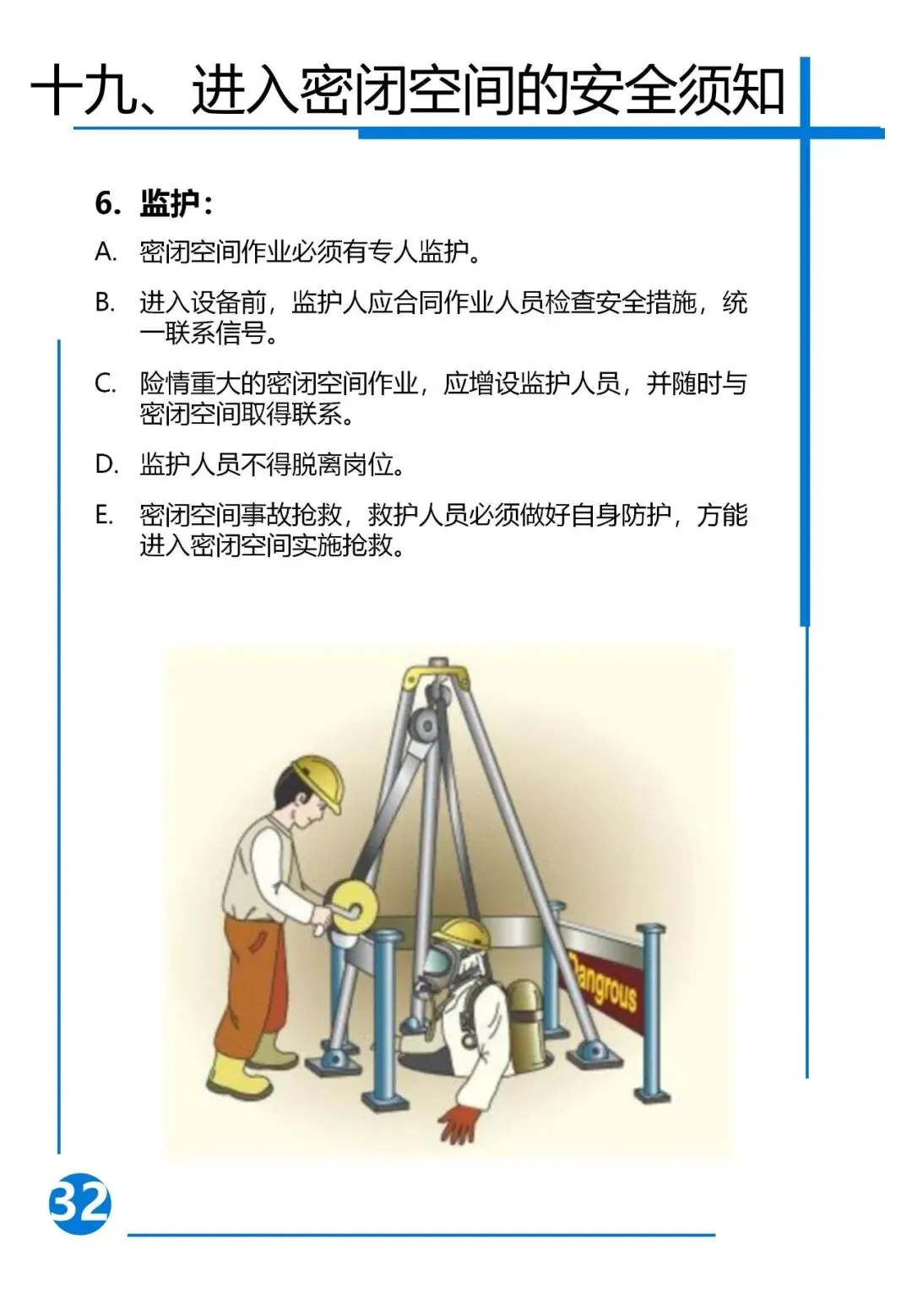 十九、进入密闭空间的安全须知

6. 监护：

A. 密闭空间作业必须有专人监护。

B. 进入设备前，监护人应合同作业人员检查安全措施，统一联系信号。

C. 险情重大的密闭空间作业，应增设监护人员，并随时与密闭空间取得联系。

D. 监护人员不得脱离岗位。

E. 密闭空间事故抢救，救护人员必须做好自身防护，方能进入密闭空间实施抢救。

Dangrous

32