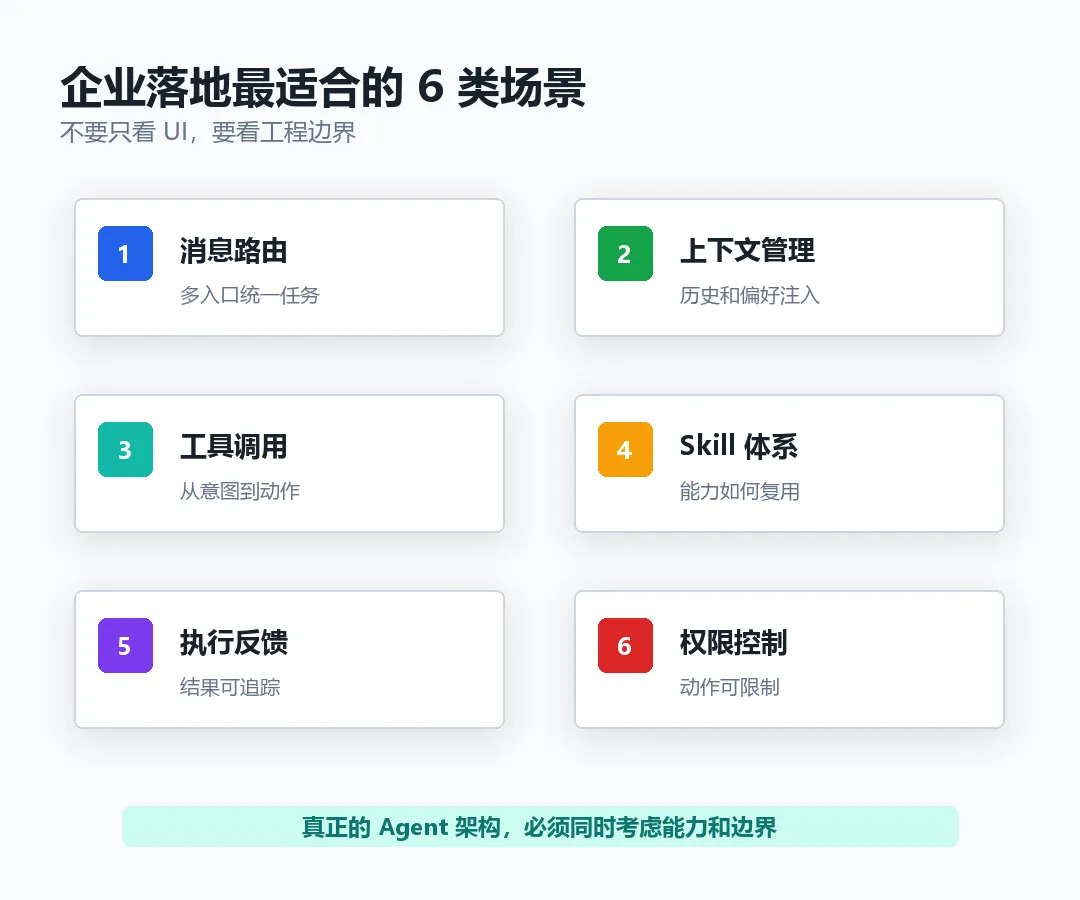 企业落地最适合的 6 类场景

不要只看 UI，要看工程边界

1
消息路由
多入口统一任务

2
上下文管理
历史和偏好注入

3
工具调用
从意图到动作

4
Skill 体系
能力如何复用

5
执行反馈
结果可追踪

6
权限控制
动作可限制

真正的 Agent 架构，必须同时考虑能力和边界