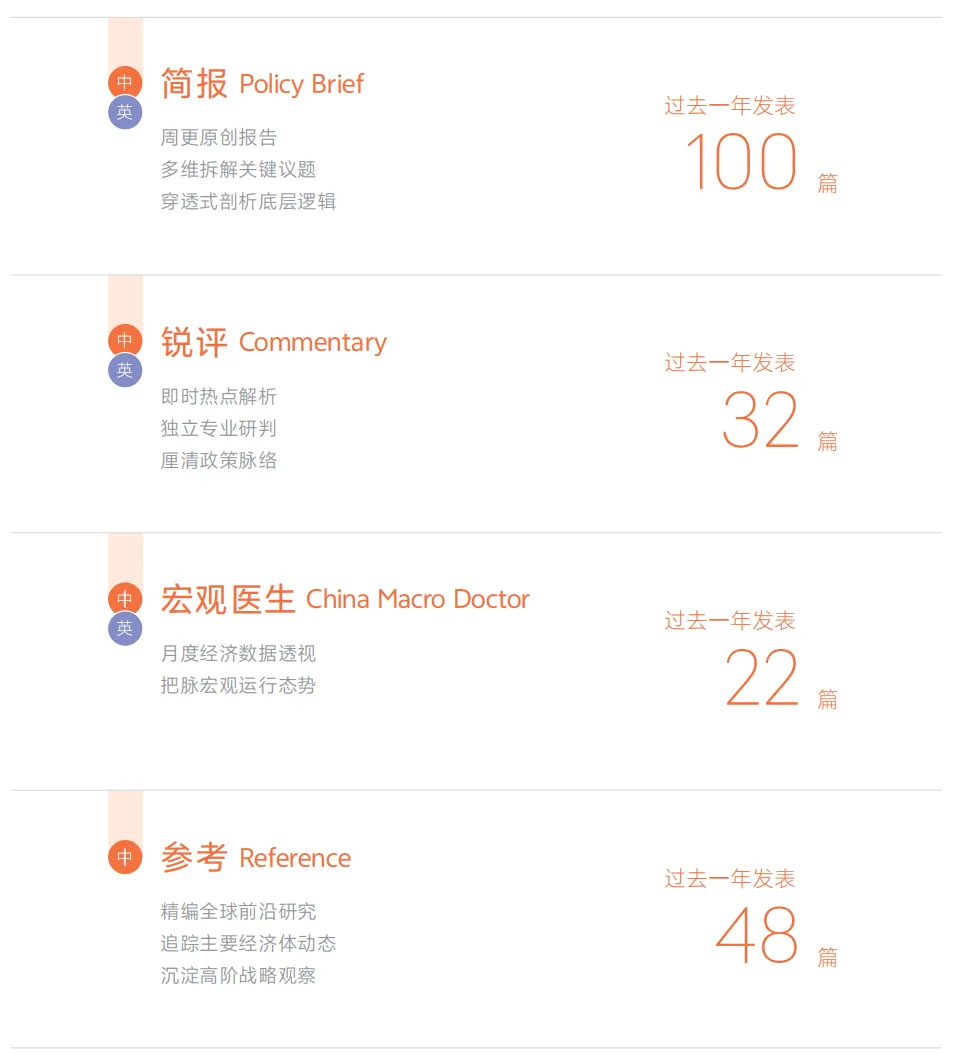 中
英
简报 Policy Brief

周更原创报告
多维拆解关键议题
穿透式剖析底层逻辑

过去一年发表
100 篇

中
英
锐评 Commentary

即时热点解析
独立专业研判
厘清政策脉络

过去一年发表
32 篇

中
英
宏观医生 China Macro Doctor

月度经济数据透视
把脉宏观运行态势

过去一年发表
22 篇

中
参考 Reference

精编全球前沿研究
追踪主要经济体动态
沉淀高阶战略观察

过去一年发表
48 篇