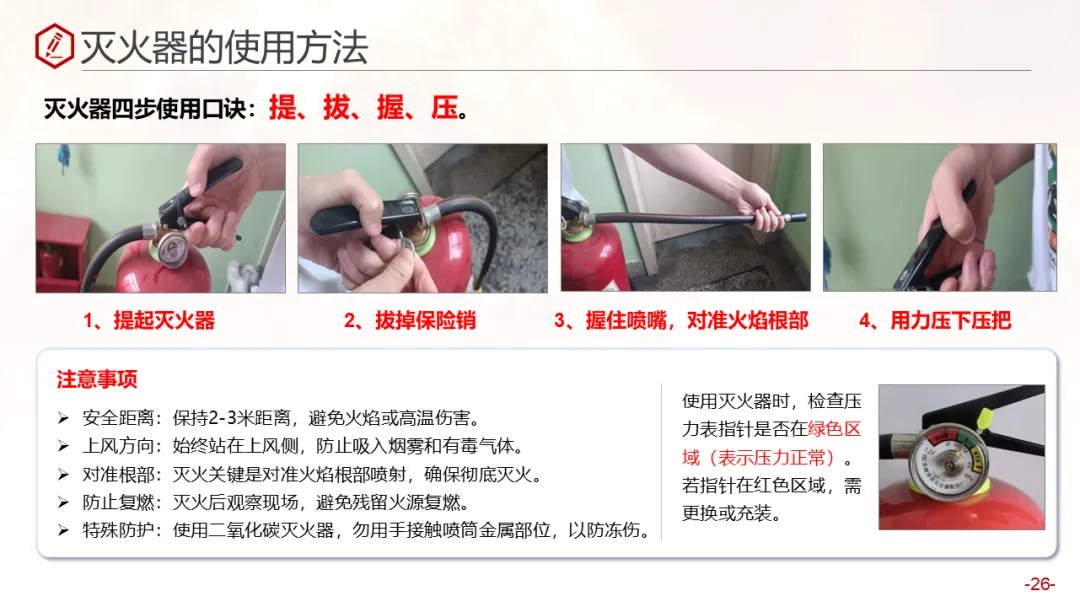 灭火器的使用方法

灭火器四步使用口诀：提、拔、握、压。

1、提起灭火器

2、拔掉保险销

3、握住喷嘴，对准火焰根部

4、用力压下压把

注意事项

➢ 安全距离：保持2-3米距离，避免火焰或高温伤害。
➢ 上风方向：始终站在上风侧，防止吸入烟雾和有毒气体。
➢ 对准根部：灭火关键是对准火焰根部喷射，确保彻底灭火。
➢ 防止复燃：灭火后观察现场，避免残留火源复燃。
➢ 特殊防护：使用二氧化碳灭火器，勿用手接触喷筒金属部位，以防冻伤。

使用灭火器时，检查压力表指针是否在绿色区域（表示压力正常）。若指针在红色区域，需更换或充装。

-26-