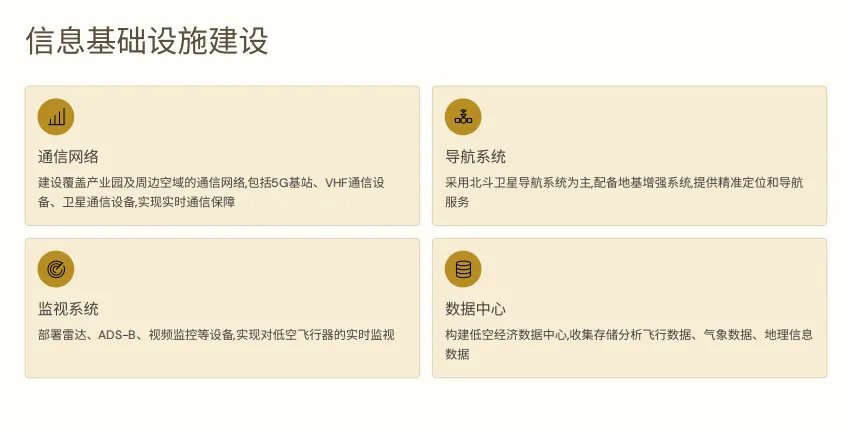 信息基础设施建设

通信网络

建设覆盖产业园及周边空域的通信网络,包括5G基站、VHF通信设备、卫星通信设备,实现实时通信保障

导航系统

采用北斗卫星导航系统为主,配备地基增强系统,提供精准定位和导航服务

监视系统

部署雷达、ADS-B、视频监控等设备,实现对低空飞行器的实时监视

数据中心

构建低空经济数据中心,收集存储分析飞行数据、气象数据、地理信息数据