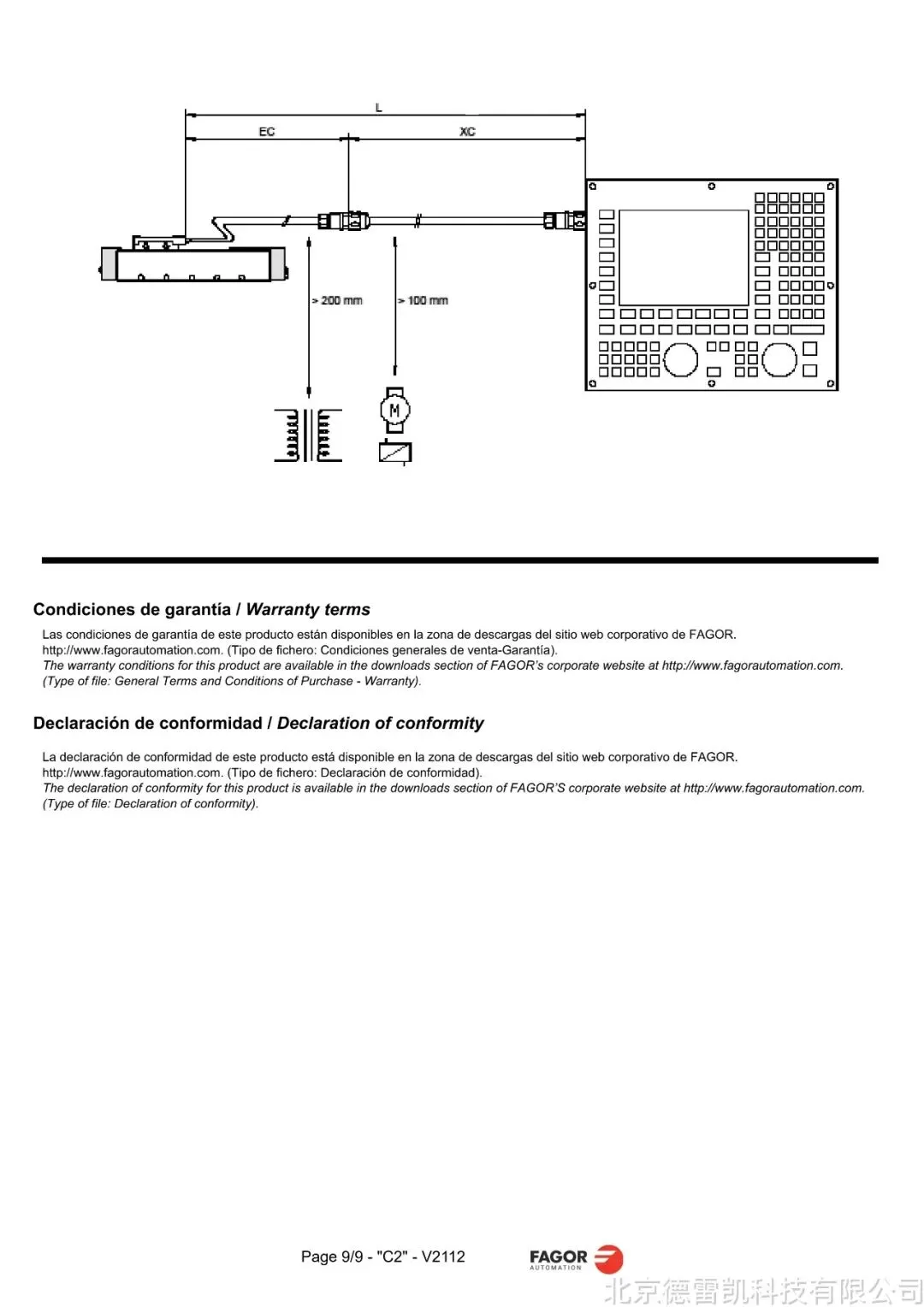 L
EC
XC
> 200 mm
> 100 mm
M

Condiciones de garantía / Warranty terms

Las condiciones de garantía de este producto están disponibles en la zona de descargas del sitio web corporativo de FAGOR. http://www.fagorautomation.com. (Tipo de fichero: Condiciones generales de venta-Garantía).
The warranty conditions for this product are available in the downloads section of FAGOR's corporate website at http://www.fagorautomation.com. (Type of file: General Terms and Conditions of Purchase - Warranty).

Declaración de conformidad / Declaration of conformity

La declaración de conformidad de este producto está disponible en la zona de descargas del sitio web corporativo de FAGOR. http://www.fagorautomation.com. (Tipo de fichero: Declaración de conformidad).
The declaration of conformity for this product is available in the downloads section of FAGOR'S corporate website at http://www.fagorautomation.com. (Type of file: Declaration of conformity).

Page 9/9 - "C2" - V2112

FAGOR AUTOMATION

北京德雷凯科技有限公司