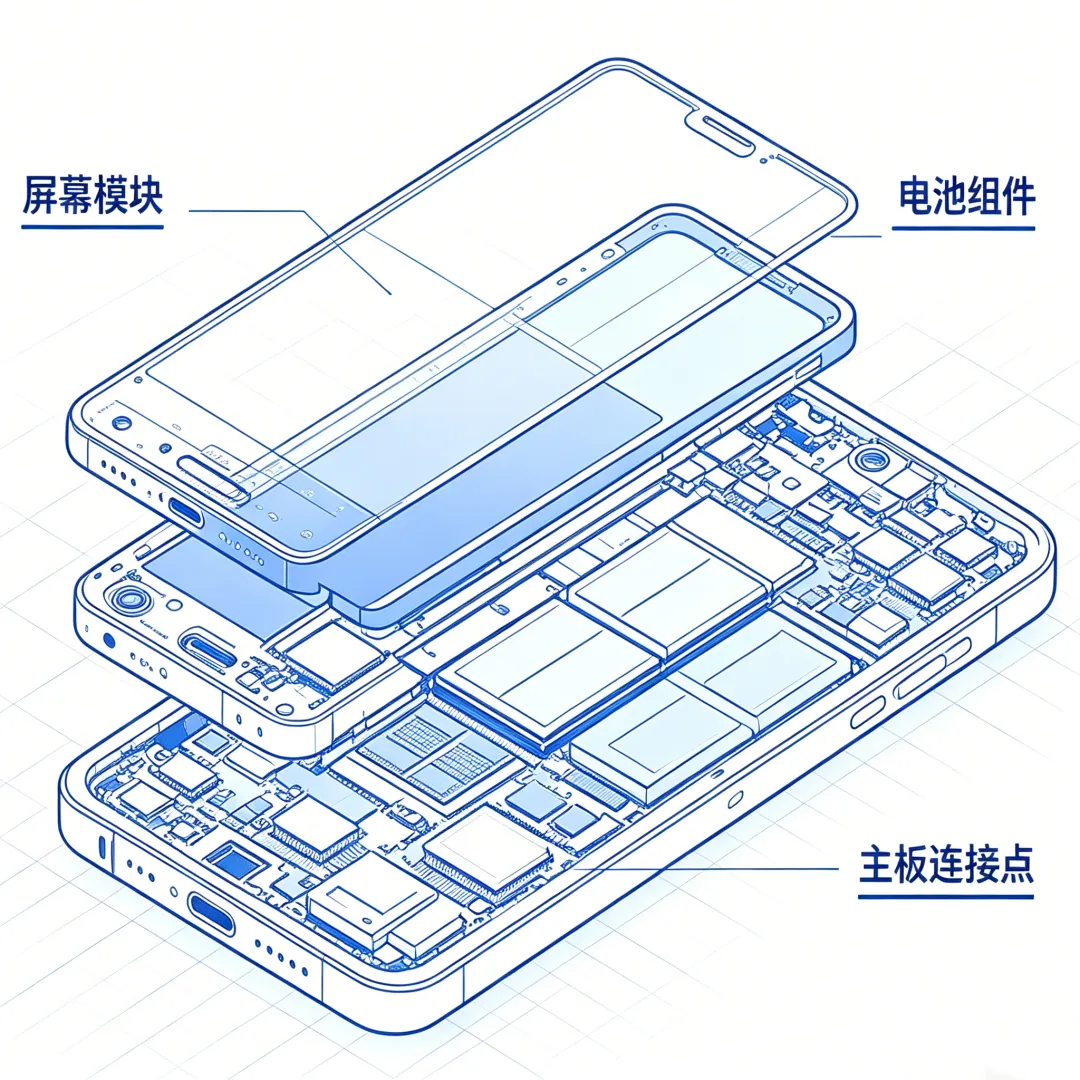 屏幕模块

电池组件

主板连接点