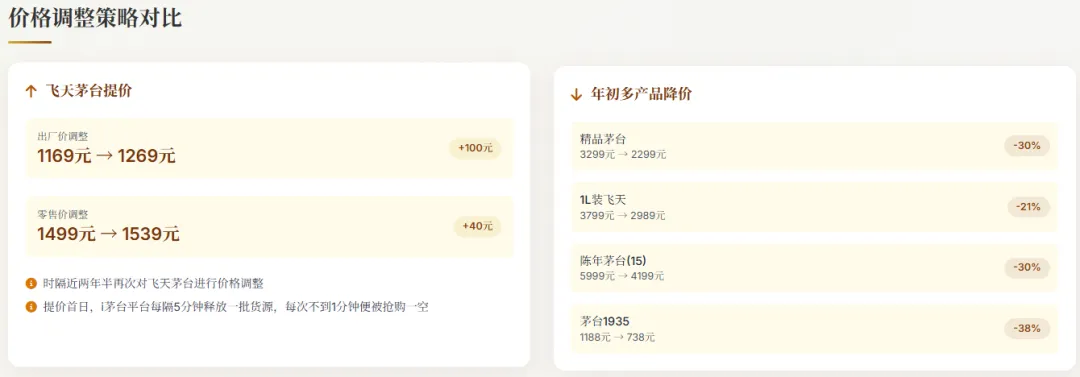 价格调整策略对比

↑ 飞天茅台提价

出厂价调整
1169元 → 1269元
+100元

零售价调整
1499元 → 1539元
+40元

时隔近两年半再次对飞天茅台进行价格调整

提价首日，i茅台平台每隔5分钟释放一批货源，每次不到1分钟便被抢购一空

↓ 年初多产品降价

精品茅台
3299元 → 2299元
-30%

1L装飞天
3799元 → 2989元
-21%

陈年茅台(15)
5999元 → 4199元
-30%

茅台1935
1188元 → 738元
-38%