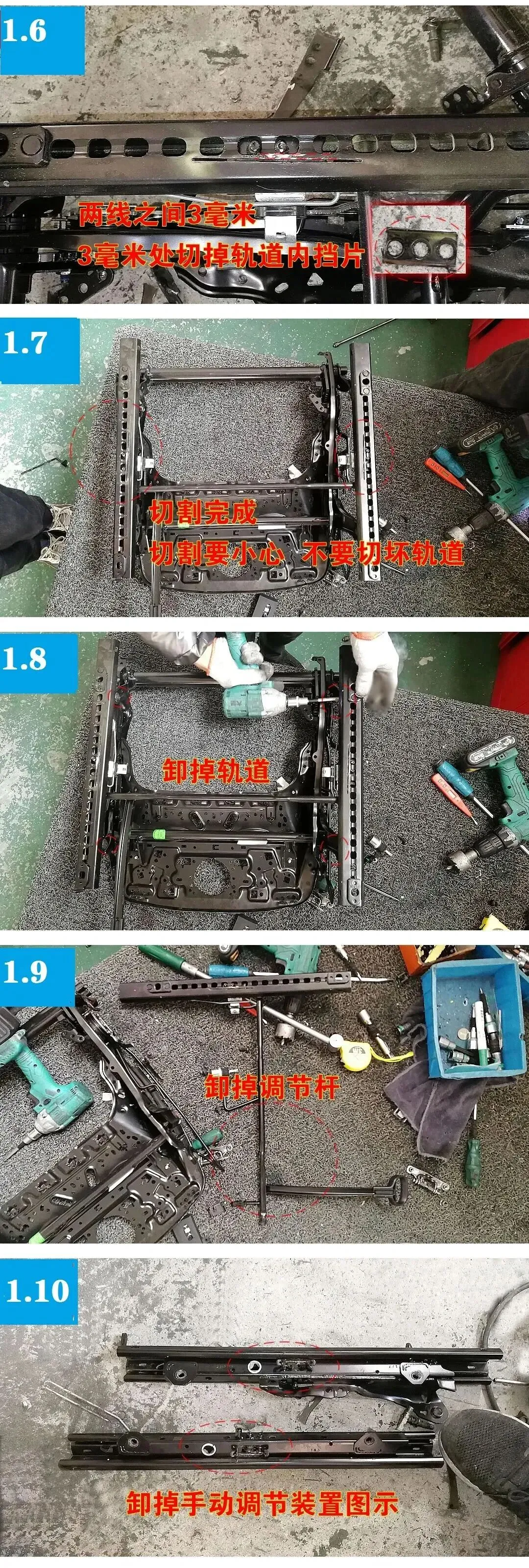 1.6

两线之间3毫米
3毫米处切掉轨道内挡片

1.7

切割完成
切割要小心 不要切坏轨道

1.8

卸掉轨道

1.9

卸掉调节杆

1.10

卸掉手动调节装置图示