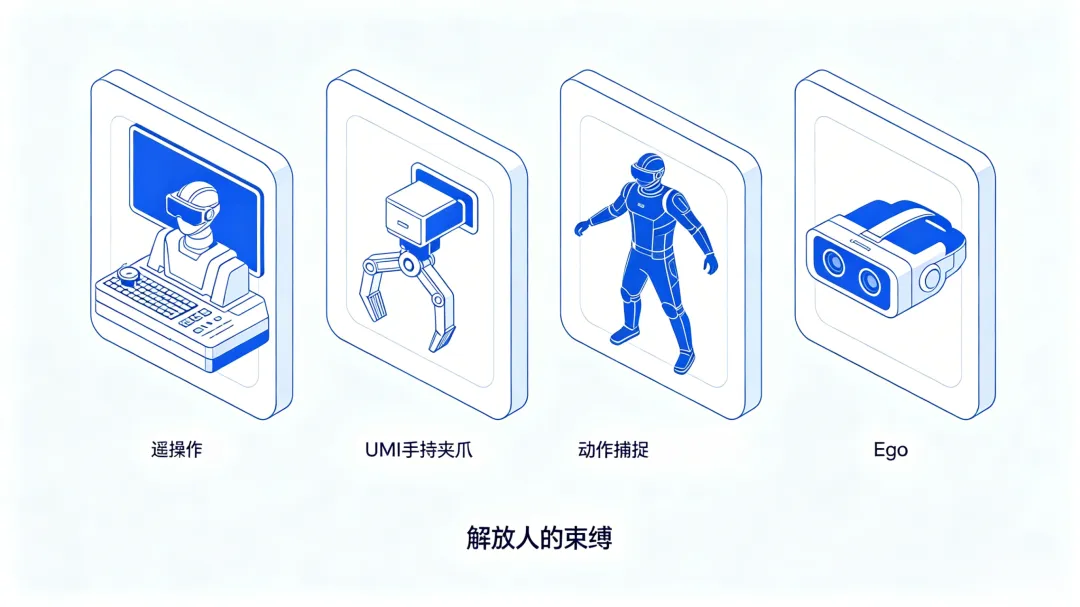 遥操作

UMI手持夹爪

动作捕捉

Ego

解放人的束缚