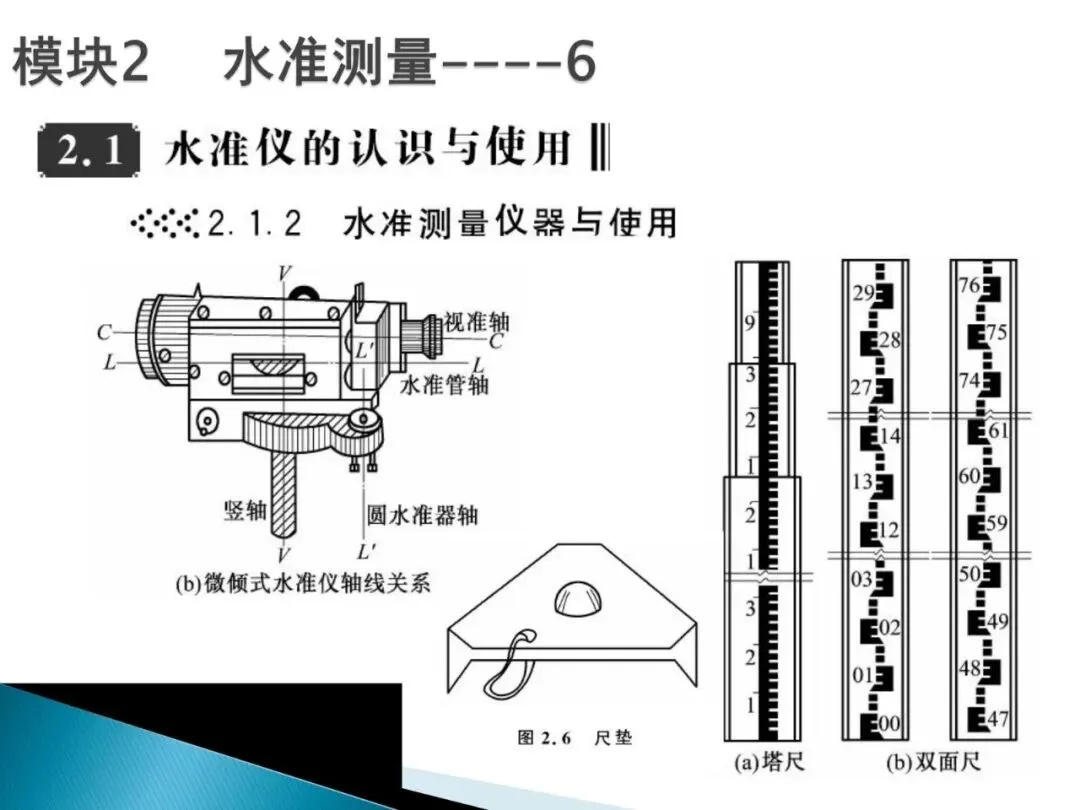 模块2　水准测量----6

2.1 水准仪的认识与使用

2.1.2 水准测量仪器与使用

V
C
L
视准轴
C
L'
L
水准管轴
竖轴
圆水准器轴
V
L'
(b)微倾式水准仪轴线关系

图 2.6 尺垫

9
3
2
1
2
1
3
2
1
(a)塔尺

29
28
27
14
13
12
03
02
01
00
76
75
74
61
60
59
50
49
48
47
(b)双面尺