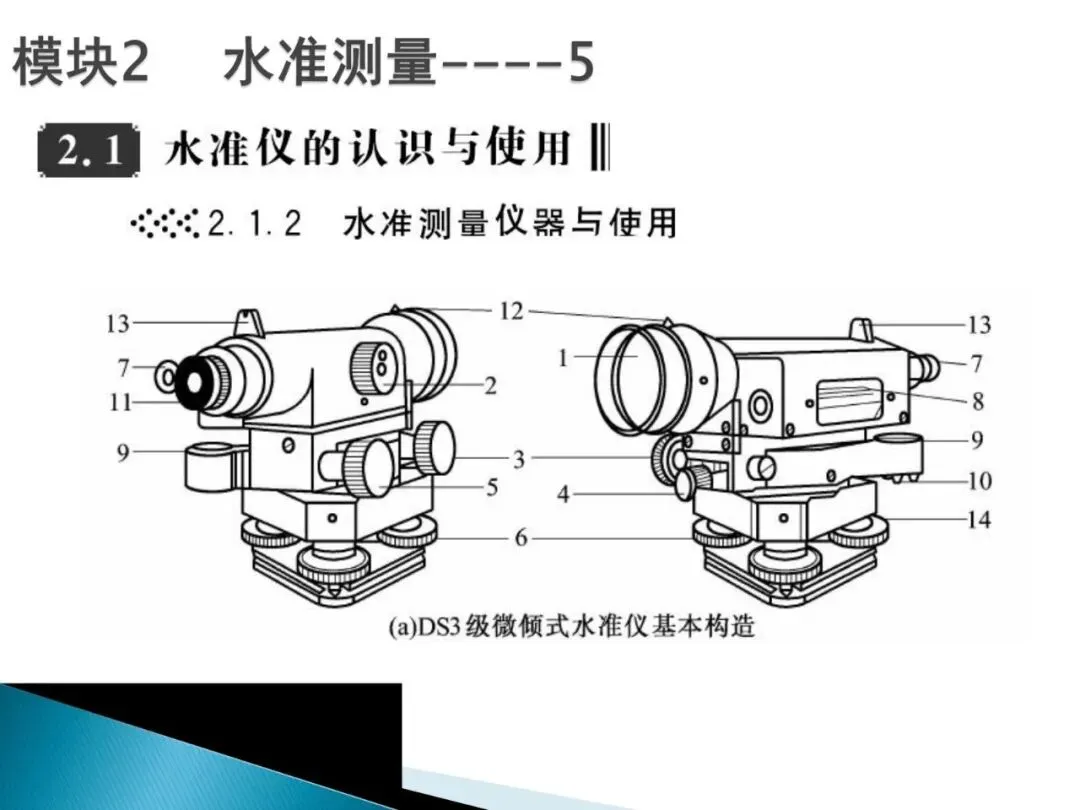 模块2　水准测量----5

2.1 水准仪的认识与使用

2.1.2 水准测量仪器与使用

13
7
11
9
12
2
3
5
6
1
4
13
7
8
9
10
14

(a)DS3级微倾式水准仪基本构造