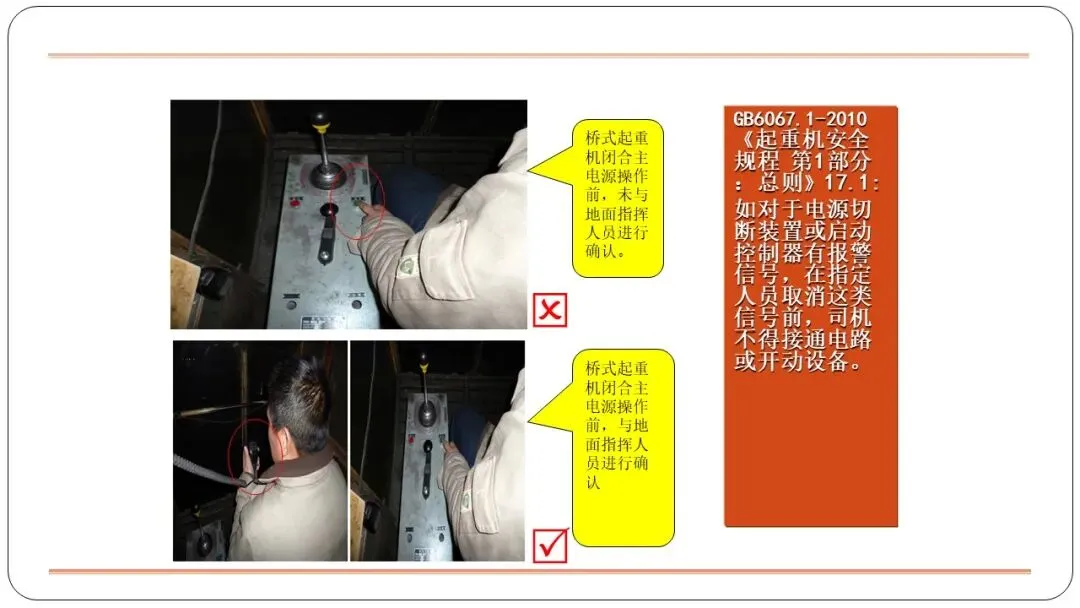 桥式起重机闭合主电源操作前，未与地面指挥人员进行确认。

桥式起重机闭合主电源操作前，与地面指挥人员进行确认

GB6067.1-2010《起重机安全规程 第1部分：总则》17.1：如对于电源切断装置或启动控制器有报警信号，在指定人员取消这类信号前，司机不得接通电路或开动设备。