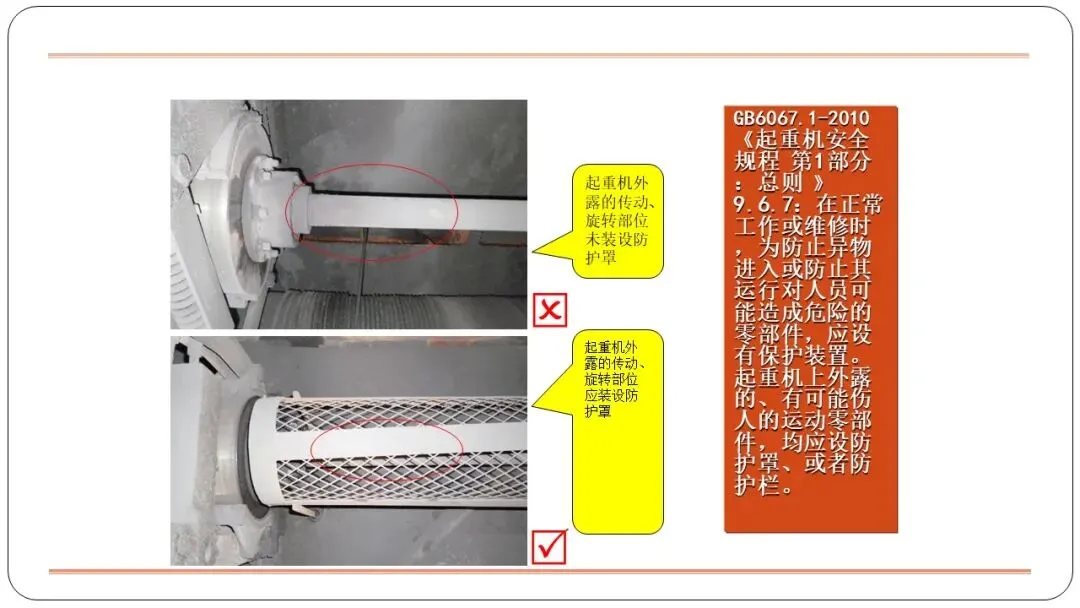 起重机外露的传动、旋转部位未装设防护罩

起重机外露的传动、旋转部位应装设防护罩

GB6067.1-2010《起重机安全规程 第1部分：总则 》
9.6.7：在正常工作或维修时，为防止异物进入或防止其运行对人员可能造成危险的零部件，应设有保护装置。起重机上外露的、有可能伤人的运动零部件，均应设防护罩、或者防护栏。