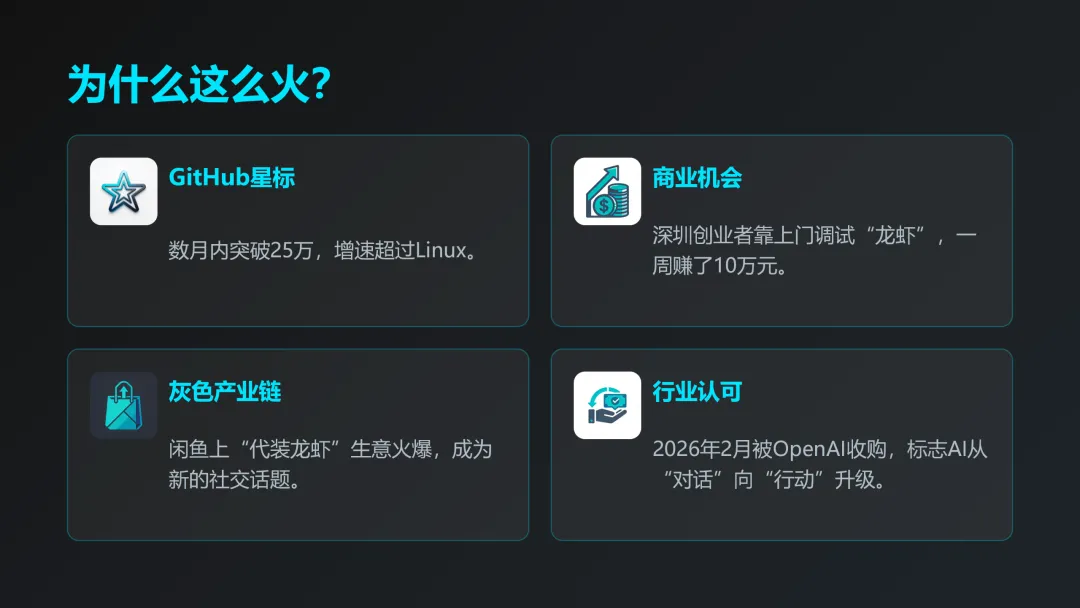 为什么这么火?

GitHub星标

数月内突破25万，增速超过Linux。

商业机会

深圳创业者靠上门调试“龙虾”，一周赚了10万元。

灰色产业链

闲鱼上“代装龙虾”生意火爆，成为新的社交话题。

行业认可

2026年2月被OpenAI收购，标志AI从“对话”向“行动”升级。