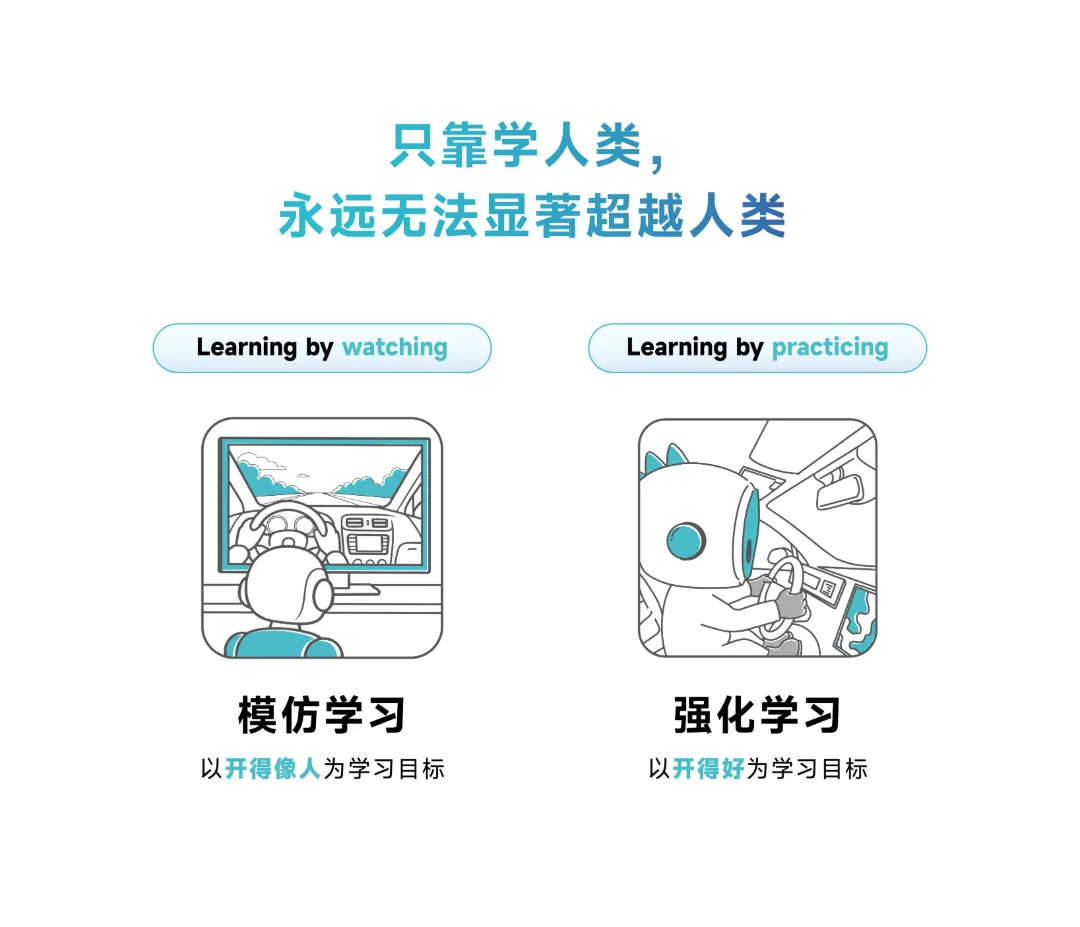 只靠学人类，
永远无法显著超越人类

Learning by watching

模仿学习
以开得像人为学习目标

Learning by practicing

强化学习
以开得好为学习目标