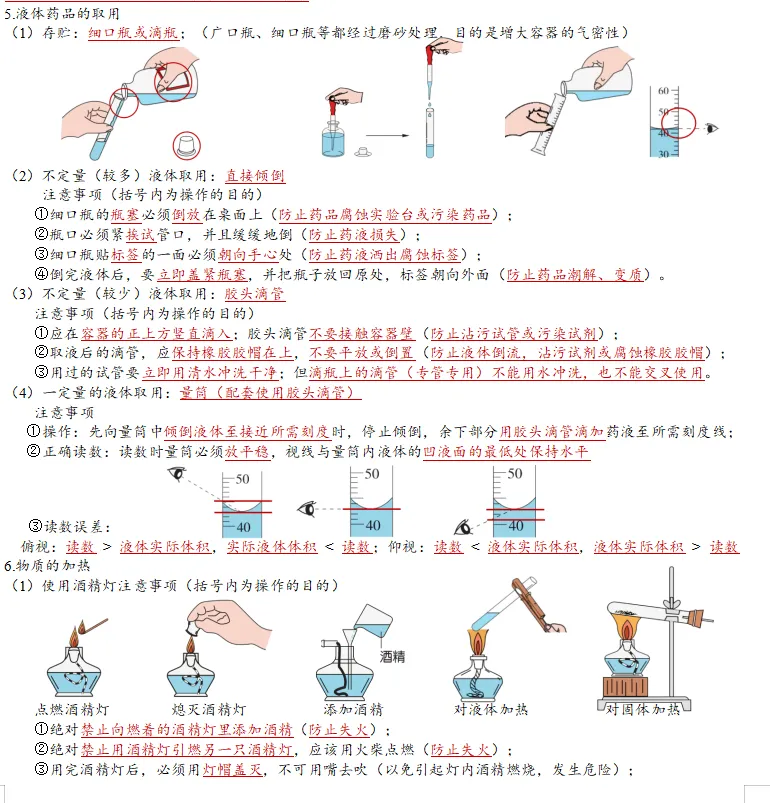 5.液体药品的取用

（1）存贮：细口瓶或滴瓶；（广口瓶、细口瓶等都经过磨砂处理，目的是增大容器的气密性）

60
50
40
30

（2）不定量（较多）液体取用：直接倾倒

注意事项（括号内为操作的目的）

①细口瓶的瓶塞必须倒放在桌面上（防止药品腐蚀实验台或污染药品）；

②瓶口必须紧挨试管口，并且缓缓地倒（防止药液损失）；

③细口瓶贴标签的一面必须朝向手心处（防止药液洒出腐蚀标签）；

④倒完液体后，要立即盖紧瓶塞，并把瓶子放回原处，标签朝向外面（防止药品潮解、变质）。

（3）不定量（较少）液体取用：胶头滴管

注意事项（括号内为操作的目的）

①应在容器的正上方竖直滴入；胶头滴管不要接触容器壁（防止沾污试管或污染试剂）；

②取液后的滴管，应保持橡胶胶帽在上，不要平放或倒置（防止液体倒流，沾污试剂或腐蚀橡胶胶帽）；

③用过的试管要立即用清水冲洗干净；但滴瓶上的滴管（专管专用）不能用水冲洗，也不能交叉使用。

（4）一定量的液体取用：量筒（配套使用胶头滴管）

注意事项

①操作：先向量筒中倾倒液体至接近所需刻度时，停止倾倒，余下部分用胶头滴管滴加药液至所需刻度线；

②正确读数：读数时量筒必须放平稳，视线与量筒内液体的凹液面的最低处保持水平

50
40
50
40
50
40

③读数误差：

俯视：读数 > 液体实际体积，实际液体体积 < 读数；仰视：读数 < 液体实际体积，液体实际体积 > 读数

6.物质的加热

（1）使用酒精灯注意事项（括号内为操作的目的）

酒精

点燃酒精灯　熄灭酒精灯　添加酒精　对液体加热　对固体加热

①绝对禁止向燃着的酒精灯里添加酒精（防止失火）；

②绝对禁止用酒精灯引燃另一只酒精灯，应该用火柴点燃（防止失火）；

③用完酒精灯后，必须用灯帽盖灭，不可用嘴去吹（以免引起灯内酒精燃烧，发生危险）；