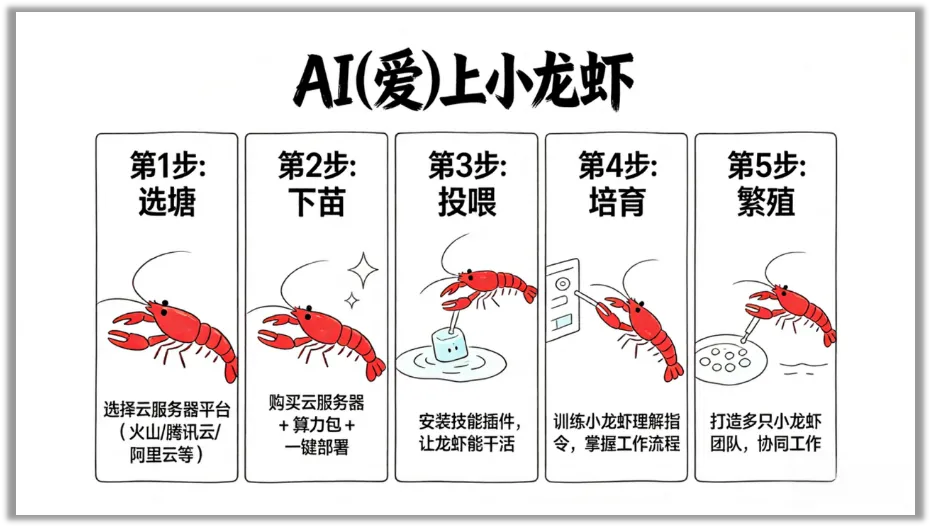 AI(爱)上小龙虾

第1步:
选塘

选择云服务器平台（火山/腾讯云/阿里云等）

第2步:
下苗

购买云服务器 + 算力包 + 一键部署

第3步:
投喂

安装技能插件，让龙虾能干活

第4步:
培育

训练小龙虾理解指令，掌握工作流程

第5步:
繁殖

打造多只小龙虾团队，协同工作