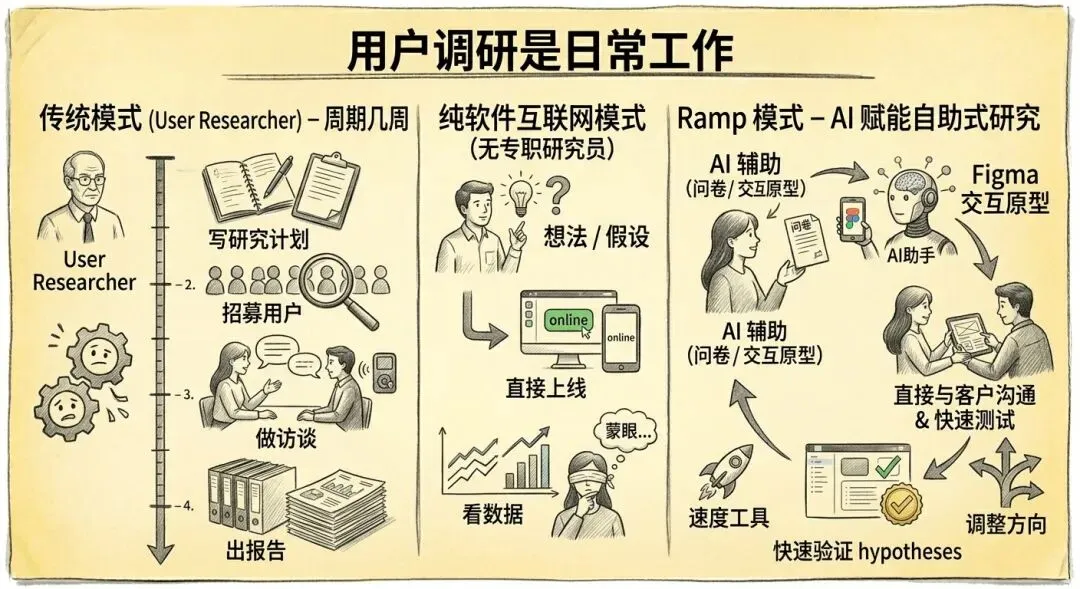 用户调研是日常工作

传统模式 (User Researcher) – 周期几周

User Researcher

写研究计划

– 2.

招募用户

– 3.

做访谈

– 4.

出报告

纯软件互联网模式
(无专职研究员)

想法 / 假设

online

online

直接上线

蒙眼...

看数据

Ramp 模式 – AI 赋能自助式研究

AI 辅助
(问卷 / 交互原型)

问卷

AI助手

Figma
交互原型

AI 辅助
(问卷 / 交互原型)

直接与客户沟通
& 快速测试

速度工具

快速验证 hypotheses

调整方向