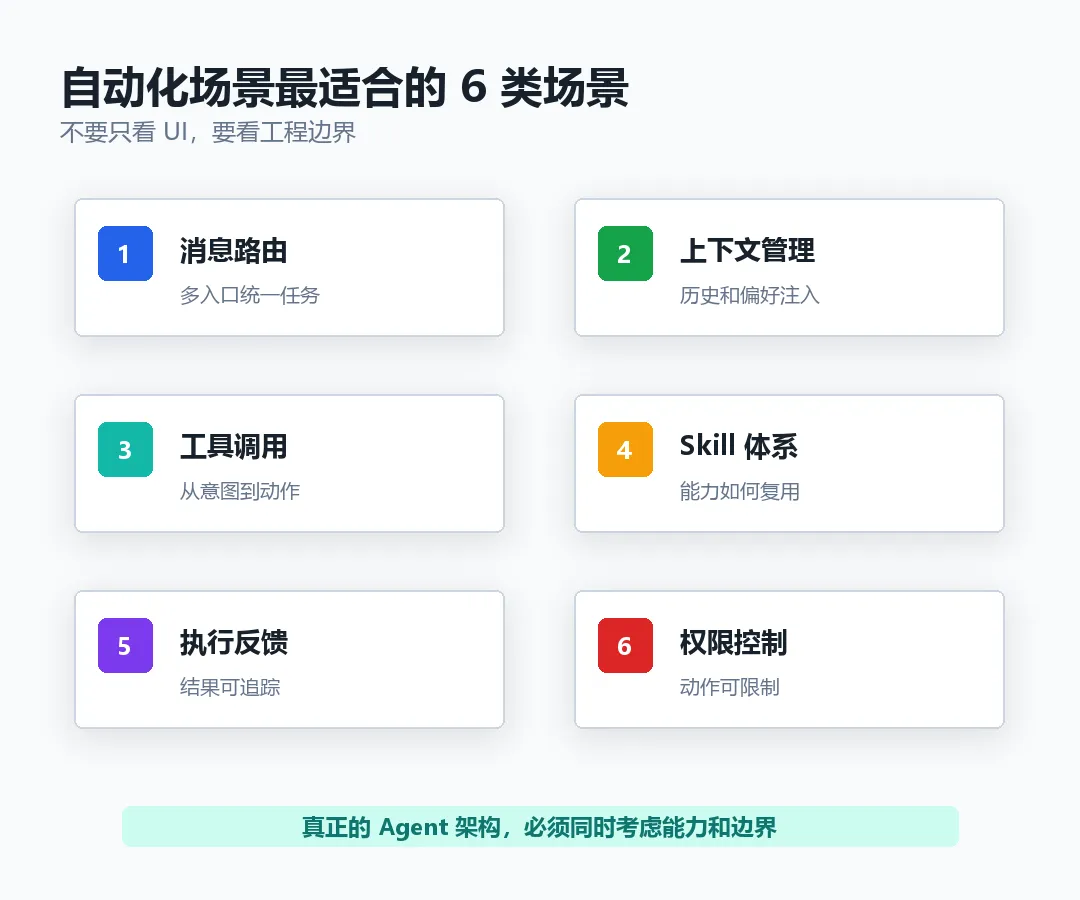 自动化场景最适合的 6 类场景
不要只看 UI，要看工程边界

1
消息路由
多入口统一任务

2
上下文管理
历史和偏好注入

3
工具调用
从意图到动作

4
Skill 体系
能力如何复用

5
执行反馈
结果可追踪

6
权限控制
动作可限制

真正的 Agent 架构，必须同时考虑能力和边界