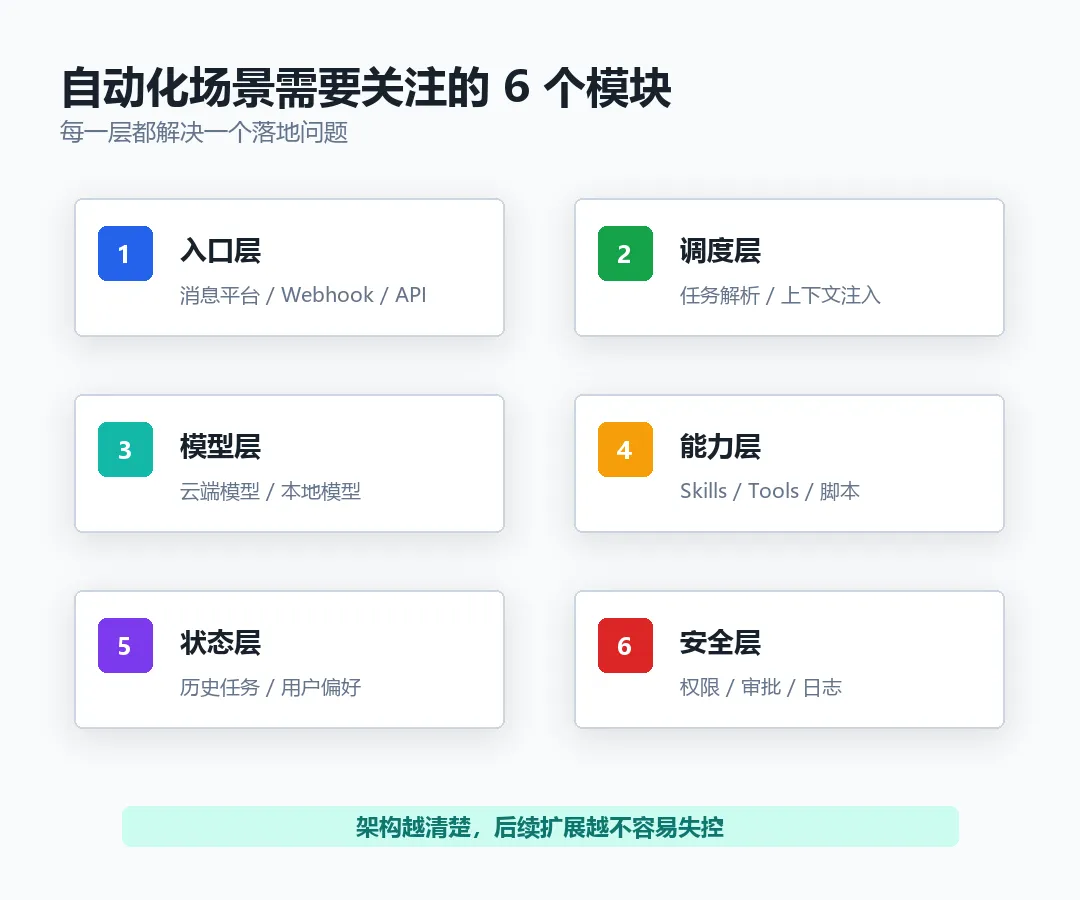 自动化场景需要关注的 6 个模块
每一层都解决一个落地问题

1
入口层
消息平台 / Webhook / API

2
调度层
任务解析 / 上下文注入

3
模型层
云端模型 / 本地模型

4
能力层
Skills / Tools / 脚本

5
状态层
历史任务 / 用户偏好

6
安全层
权限 / 审批 / 日志

架构越清楚，后续扩展越不容易失控