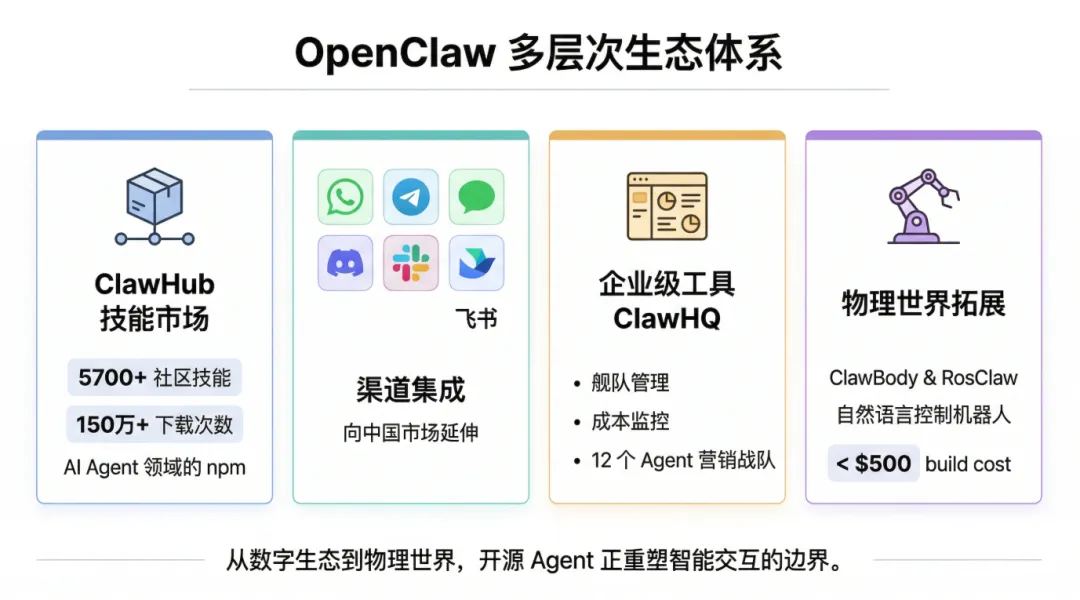 OpenClaw 多层次生态体系

ClawHub
技能市场

5700+ 社区技能

150万+ 下载次数

AI Agent 领域的 npm

飞书

渠道集成

向中国市场延伸

企业级工具
ClawHQ

• 舰队管理
• 成本监控
• 12 个 Agent 营销战队

物理世界拓展

ClawBody & RosClaw
自然语言控制机器人

< $500 build cost

从数字生态到物理世界，开源 Agent 正重塑智能交互的边界。