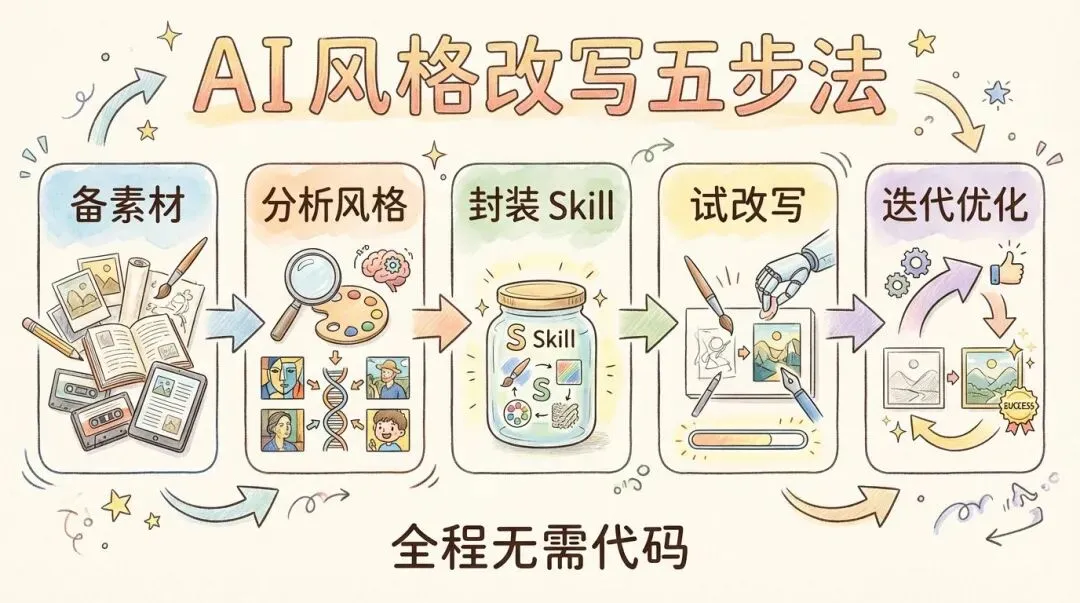 AI风格改写五步法

备素材

分析风格

封装 Skill

S Skill

S

试改写

迭代优化

SUCCESS

全程无需代码