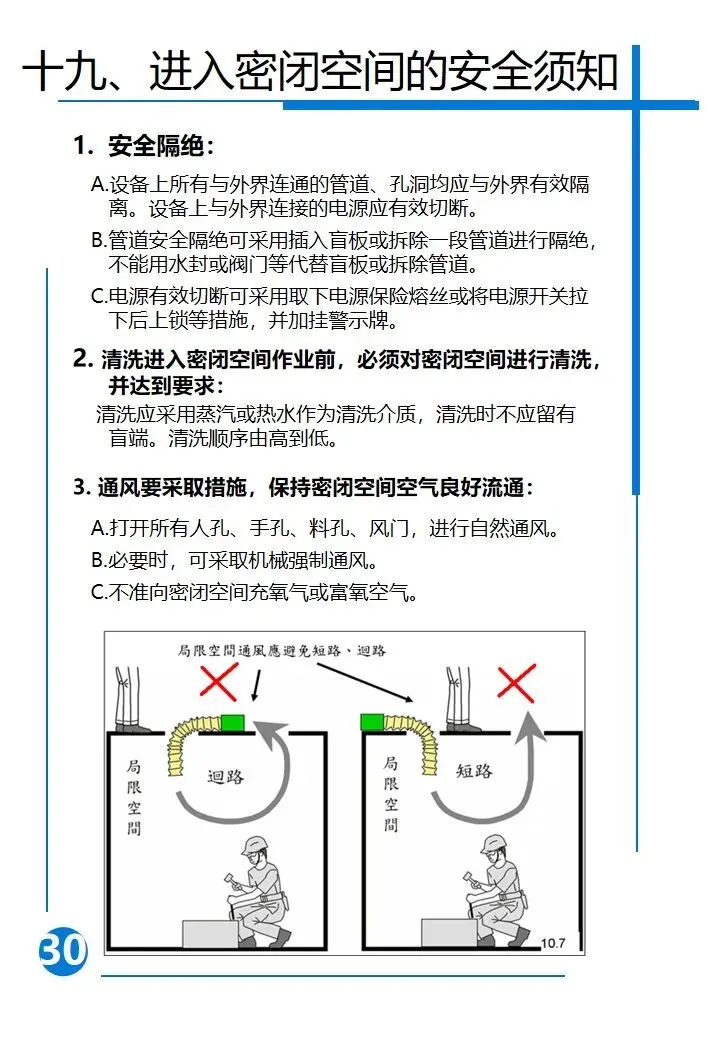 十九、进入密闭空间的安全须知

1. 安全隔绝：

A.设备上所有与外界连通的管道、孔洞均应与外界有效隔离。设备上与外界连接的电源应有效切断。

B.管道安全隔绝可采用插入盲板或拆除一段管道进行隔绝，不能用水封或阀门等代替盲板或拆除管道。

C.电源有效切断可采用取下电源保险熔丝或将电源开关拉下后上锁等措施，并加挂警示牌。

2. 清洗进入密闭空间作业前，必须对密闭空间进行清洗，并达到要求：

清洗应采用蒸汽或热水作为清洗介质，清洗时不应留有盲端。清洗顺序由高到低。

3. 通风要采取措施，保持密闭空间空气良好流通：

A.打开所有人孔、手孔、料孔、风门，进行自然通风。

B.必要时，可采取机械强制通风。

C.不准向密闭空间充氧气或富氧空气。

局限空間通風應避免短路、迴路

局限空間

迴路

局限空間

短路

10.7

30