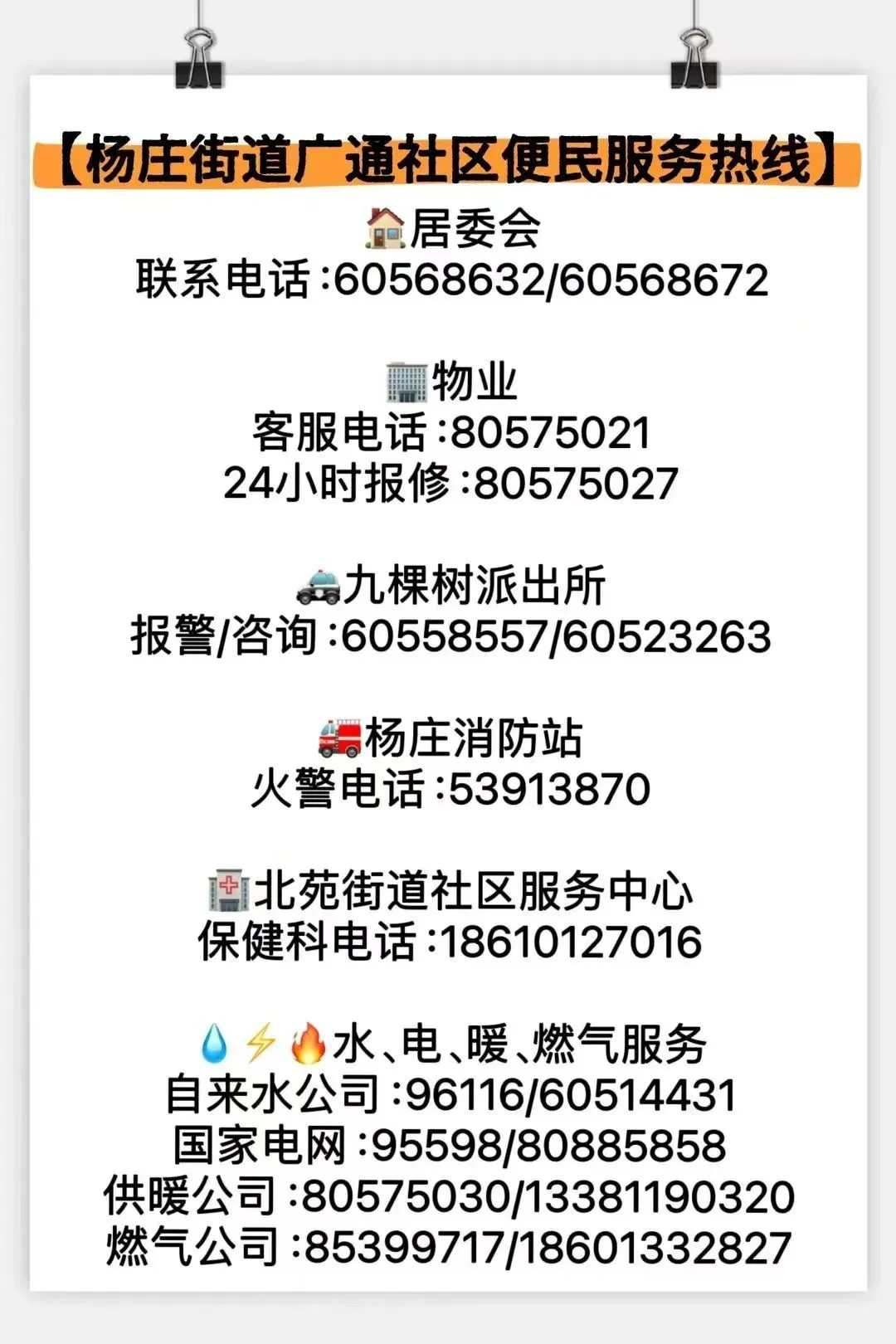 【杨庄街道广通社区便民服务热线】

居委会
联系电话:60568632/60568672

物业
客服电话:80575021
24小时报修:80575027

九棵树派出所
报警/咨询:60558557/60523263

杨庄消防站
火警电话:53913870

北苑街道社区服务中心
保健科电话:18610127016

水、电、暖、燃气服务
自来水公司:96116/60514431
国家电网:95598/80885858
供暖公司:80575030/13381190320
燃气公司:85399717/18601332827