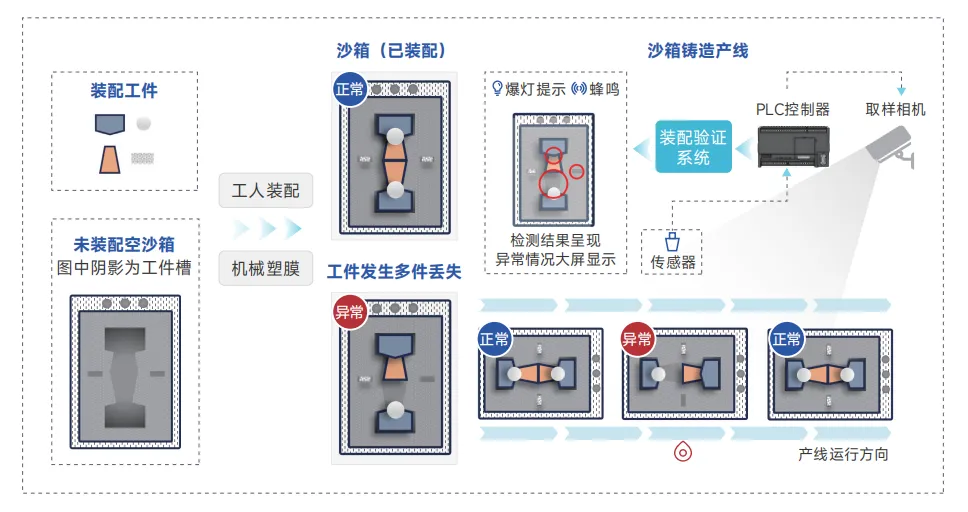 装配工件

未装配空沙箱
图中阴影为工件槽

工人装配

机械塑膜

沙箱（已装配）

正常

工件发生多件丢失

异常

沙箱铸造产线

爆灯提示 蜂鸣

检测结果呈现
异常情况大屏显示

装配验证系统

PLC控制器

取样相机

传感器

正常

异常

正常

产线运行方向