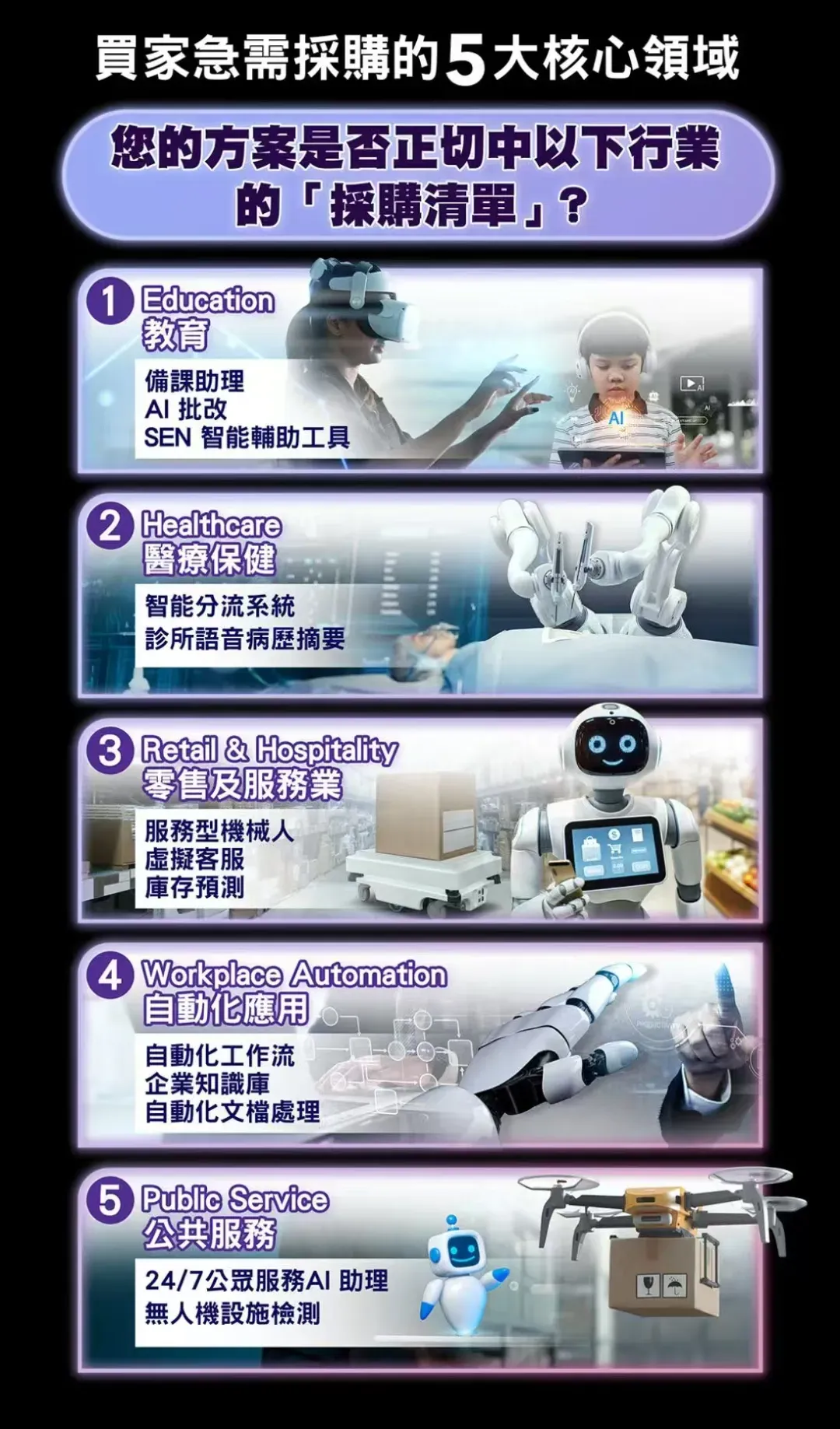 買家急需採購的5大核心領域

您的方案是否正切中以下行業的「採購清單」？

1 Education
教育
備課助理
AI 批改
SEN 智能輔助工具

AI

2 Healthcare
醫療保健
智能分流系統
診所語音病歷摘要

3 Retail & Hospitality
零售及服務業
服務型機械人
虛擬客服
庫存預測

4 Workplace Automation
自動化應用
自動化工作流
企業知識庫
自動化文檔處理

5 Public Service
公共服務
24/7公眾服務AI 助理
無人機設施檢測