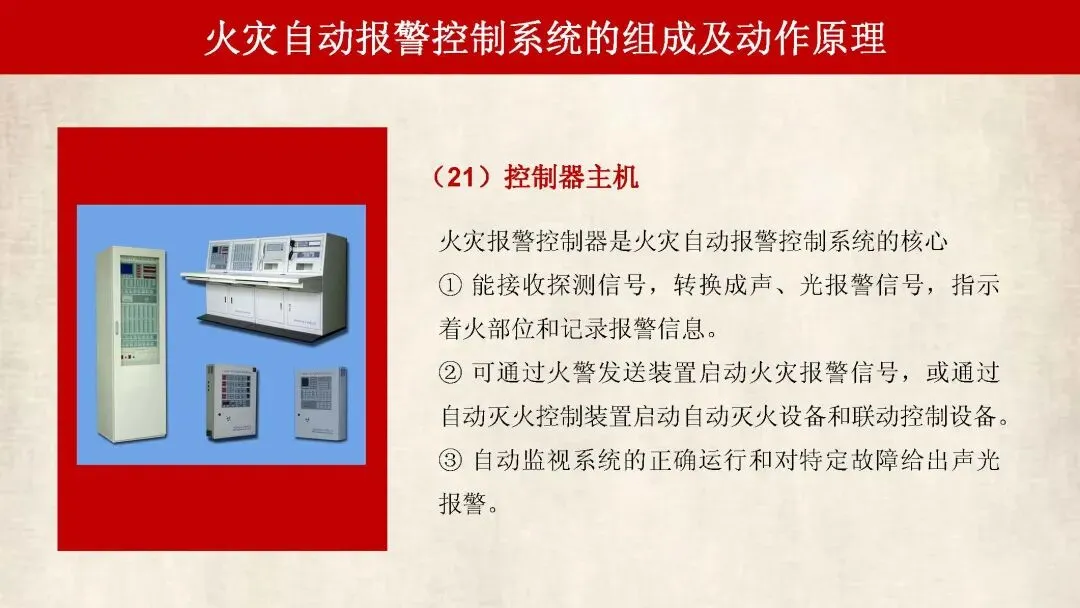 火灾自动报警控制系统的组成及动作原理

（21）控制器主机

火灾报警控制器是火灾自动报警控制系统的核心
① 能接收探测信号，转换成声、光报警信号，指示着火部位和记录报警信息。
② 可通过火警发送装置启动火灾报警信号，或通过自动灭火控制装置启动自动灭火设备和联动控制设备。
③ 自动监视系统的正确运行和对特定故障给出声光报警。