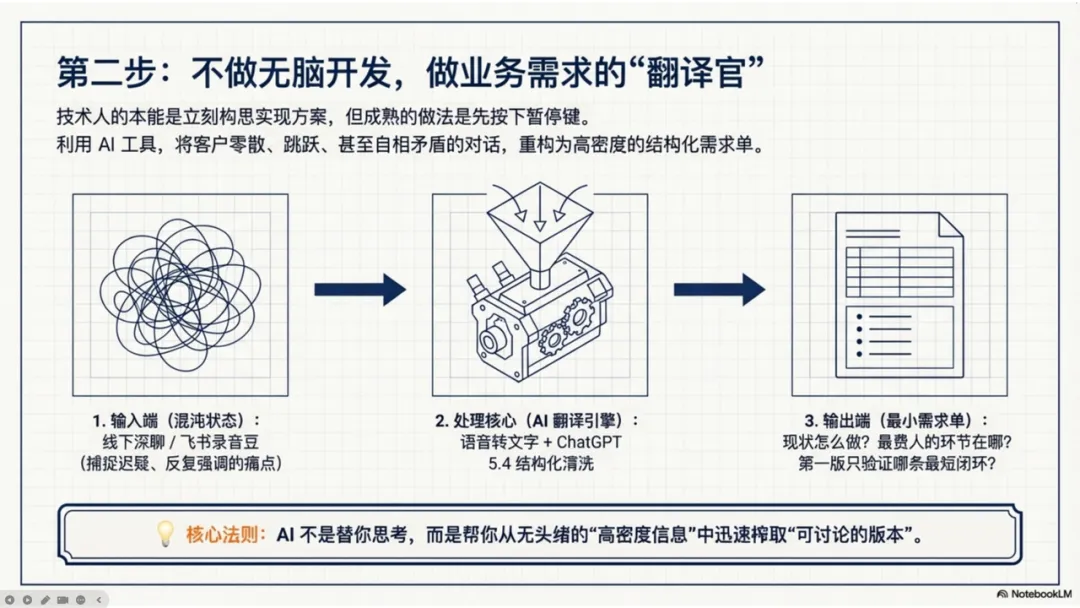 第二步：不做无脑开发，做业务需求的“翻译官”

技术人的本能是立刻构思实现方案，但成熟的做法是先按下暂停键。
利用 AI 工具，将客户零散、跳跃、甚至自相矛盾的对话，重构为高密度的结构化需求单。

1. 输入端（混沌状态）：
线下深聊 / 飞书录音豆
（捕捉迟疑、反复强调的痛点）

2. 处理核心（AI 翻译引擎）：
语音转文字 + ChatGPT 5.4 结构化清洗

3. 输出端（最小需求单）：
现状怎么做？最费人的环节在哪？
第一版只验证哪条最短闭环？

核心法则：AI 不是替你思考，而是帮你从无头绪的“高密度信息”中迅速榨取“可讨论的版本”。

NotebookLM