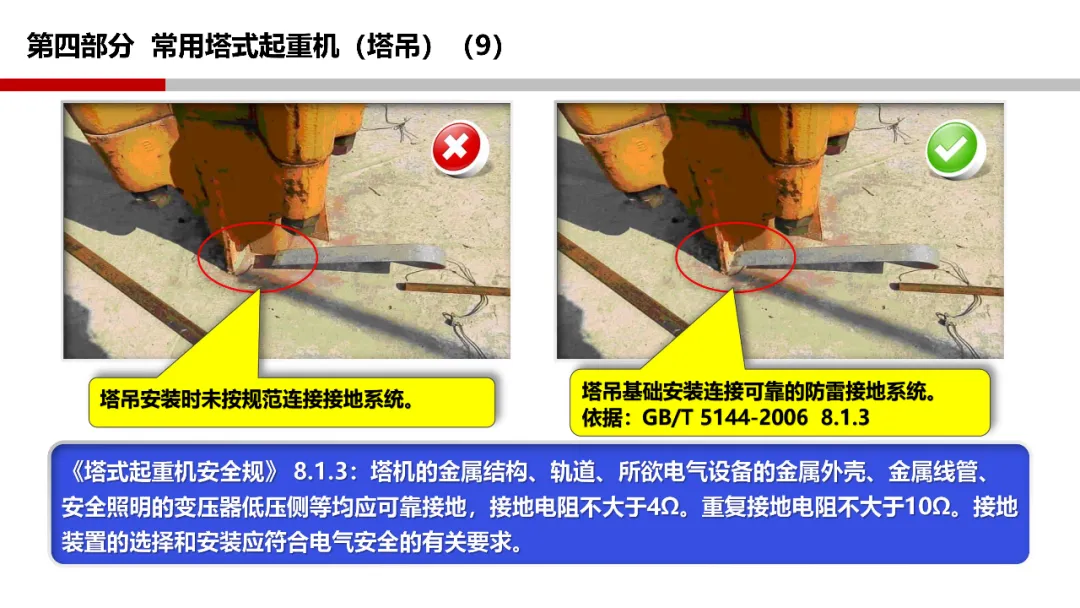 第四部分 常用塔式起重机（塔吊）（9）

塔吊安装时未按规范连接接地系统。

塔吊基础安装连接可靠的防雷接地系统。
依据：GB/T 5144-2006 8.1.3

《塔式起重机安全规》 8.1.3：塔机的金属结构、轨道、所欲电气设备的金属外壳、金属线管、安全照明的变压器低压侧等均应可靠接地，接地电阻不大于4Ω。重复接地电阻不大于10Ω。接地装置的选择和安装应符合电气安全的有关要求。