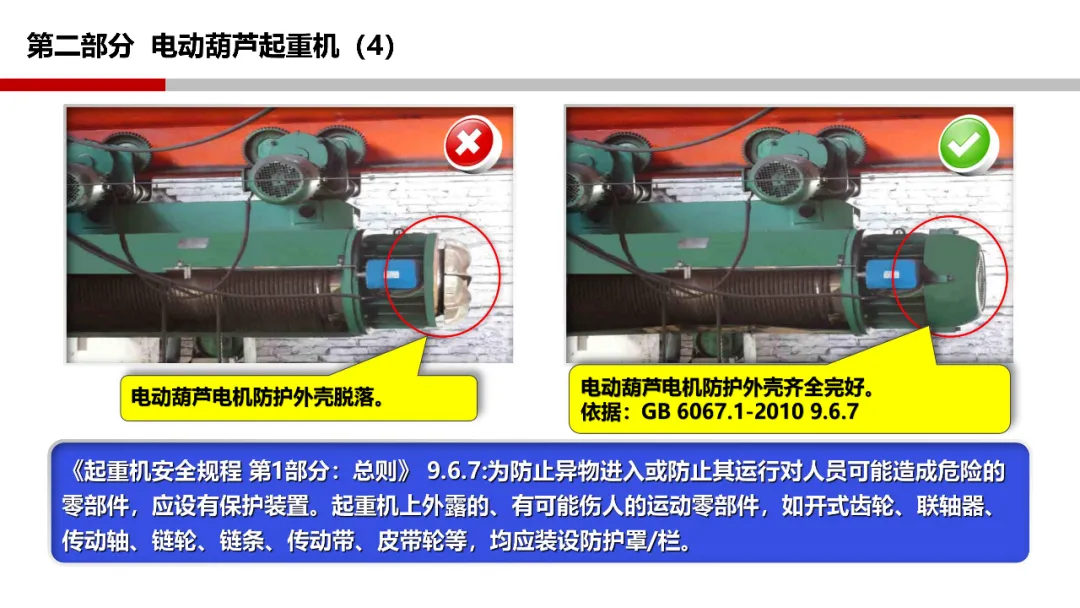 第二部分 电动葫芦起重机（4）

电动葫芦电机防护外壳脱落。

电动葫芦电机防护外壳齐全完好。
依据：GB 6067.1-2010 9.6.7

《起重机安全规程 第1部分：总则》 9.6.7:为防止异物进入或防止其运行对人员可能造成危险的零部件，应设有保护装置。起重机上外露的、有可能伤人的运动零部件，如开式齿轮、联轴器、传动轴、链轮、链条、传动带、皮带轮等，均应装设防护罩/栏。