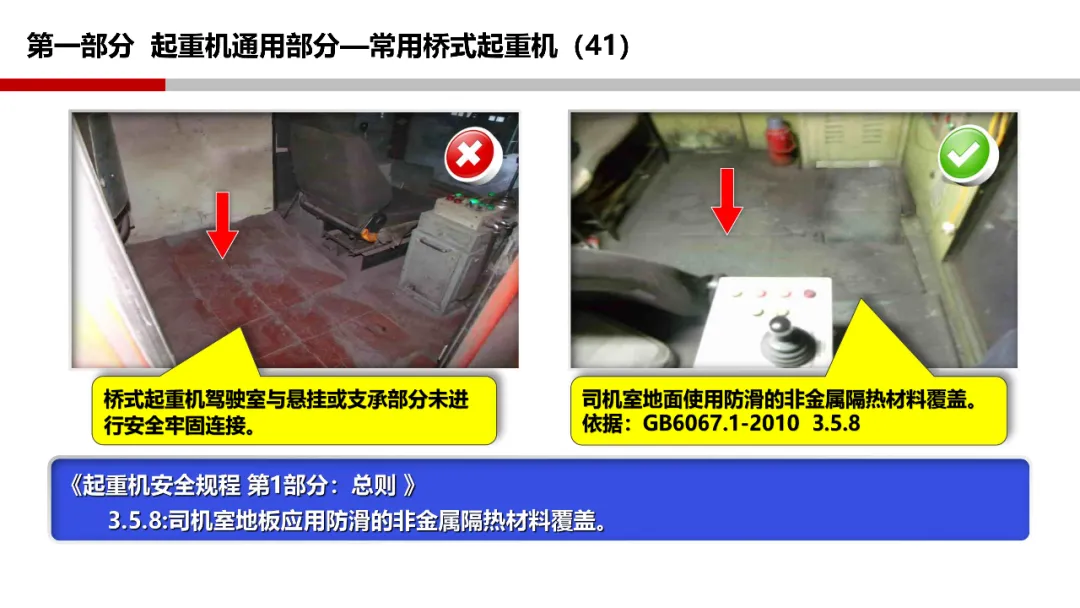 第一部分 起重机通用部分—常用桥式起重机（41）

桥式起重机驾驶室与悬挂或支承部分未进行安全牢固连接。

司机室地面使用防滑的非金属隔热材料覆盖。
依据：GB6067.1-2010 3.5.8

《起重机安全规程 第1部分：总则 》
3.5.8:司机室地板应用防滑的非金属隔热材料覆盖。